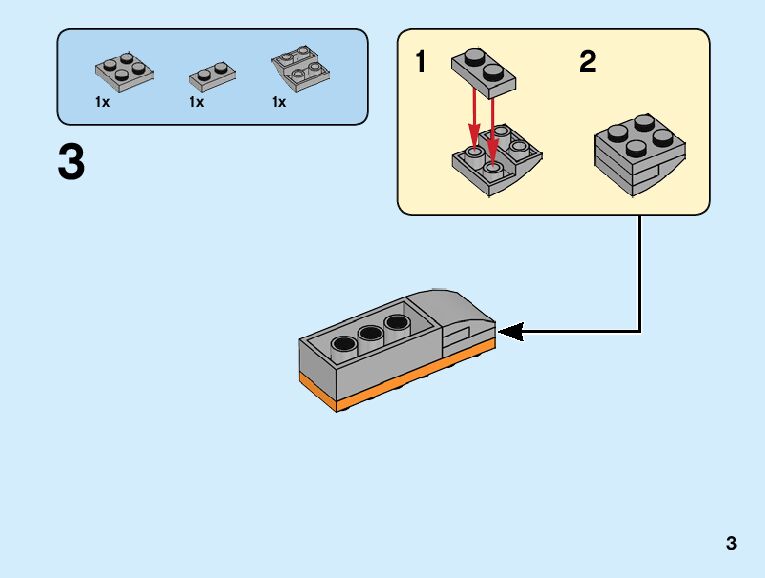 1x 1x 1x

3

1

2

3