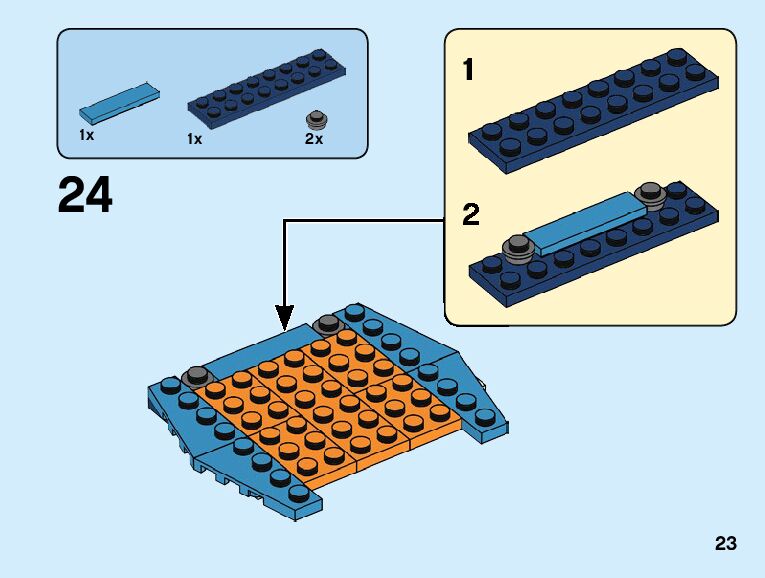 1x
1x
2x

24

1

2

23