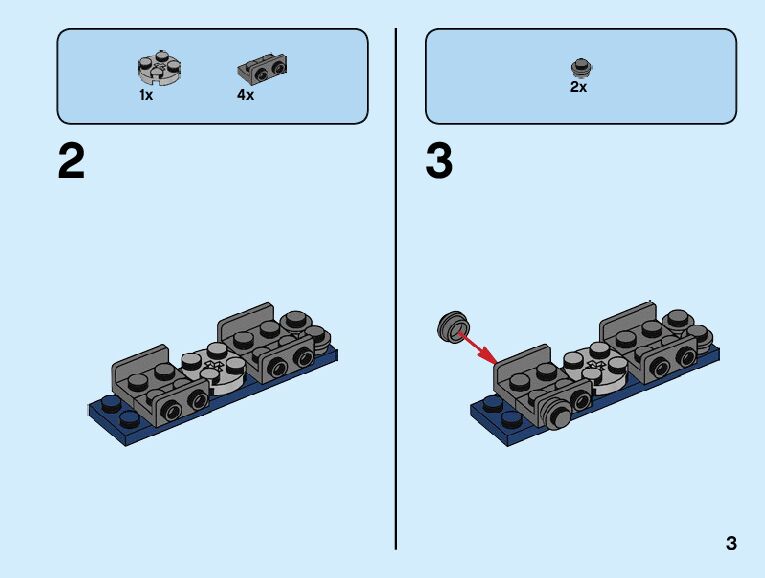 1x 4x

2

2x

3

3