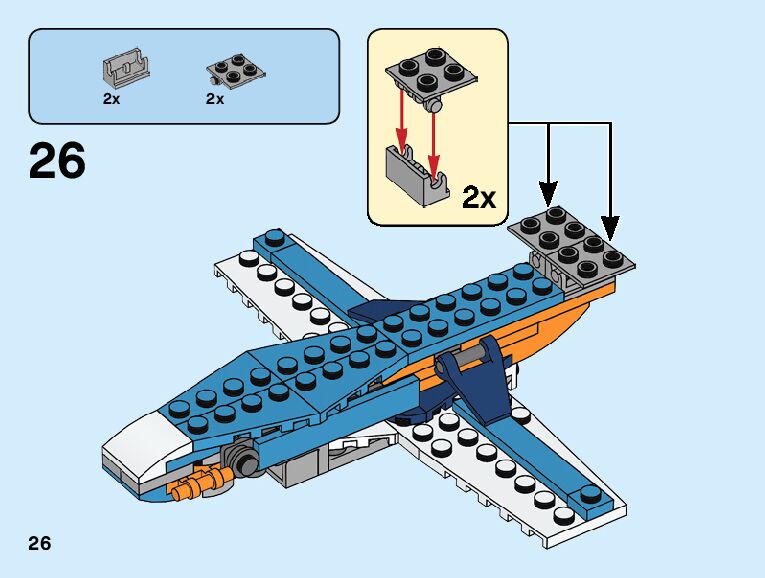 2x
2x

26

2x

26