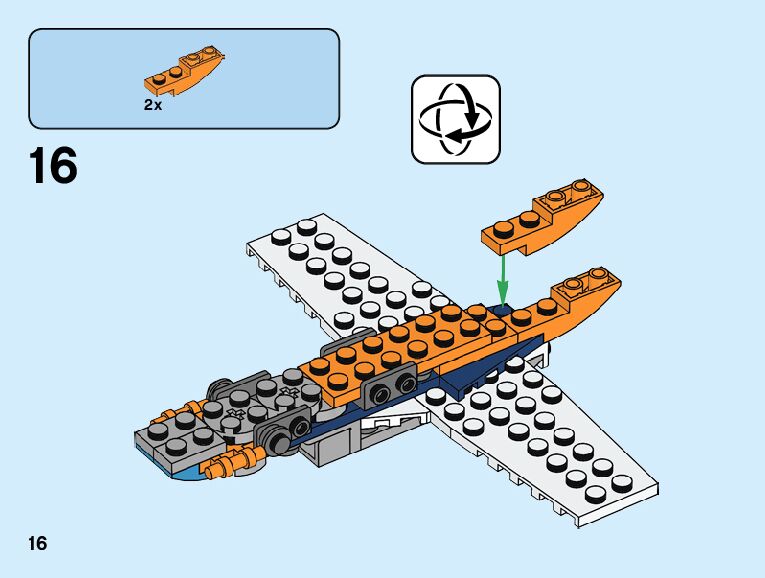 2x

16

16