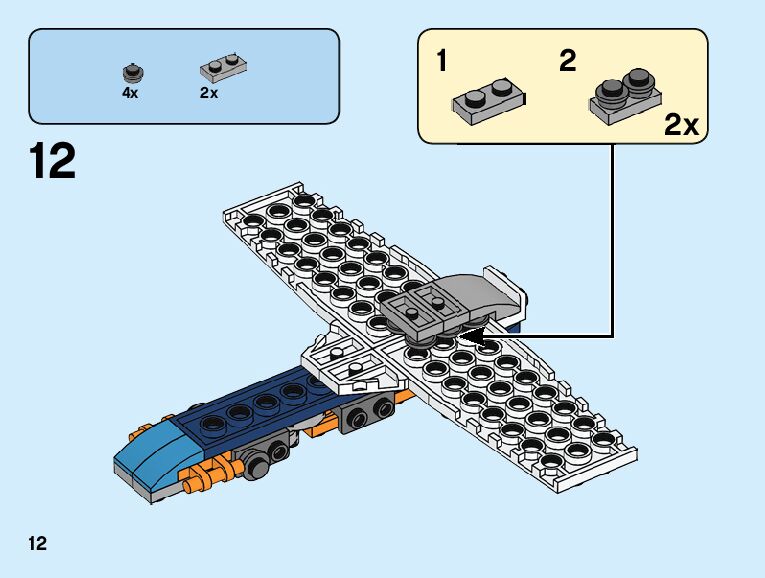 4x 2x

1 2

2x

12

12