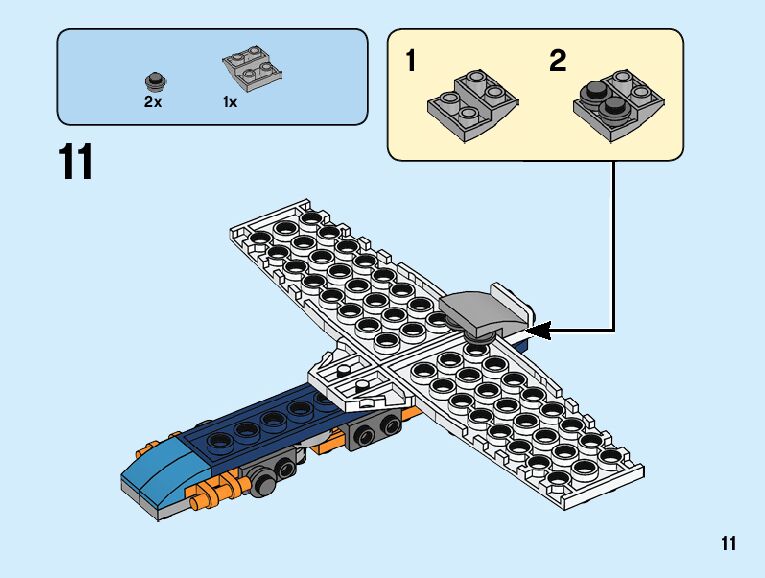 2x
1x

1
2

11

11