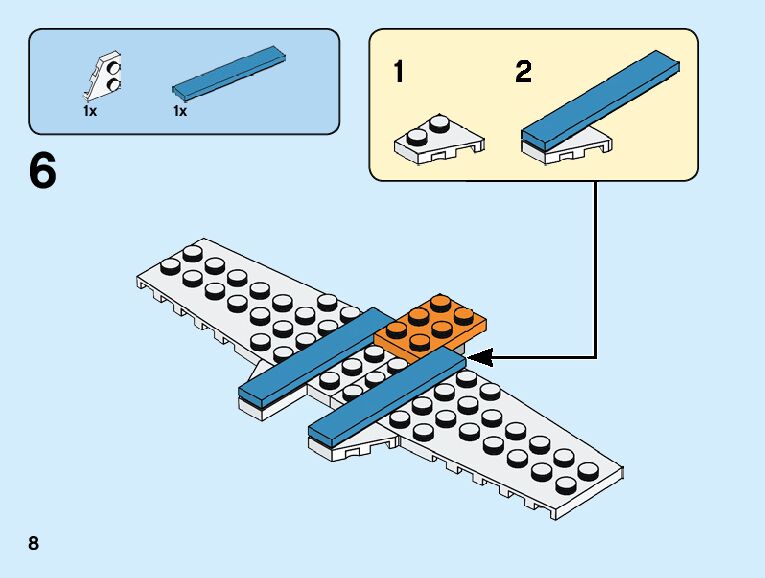 1x
1x

1
2

6

8