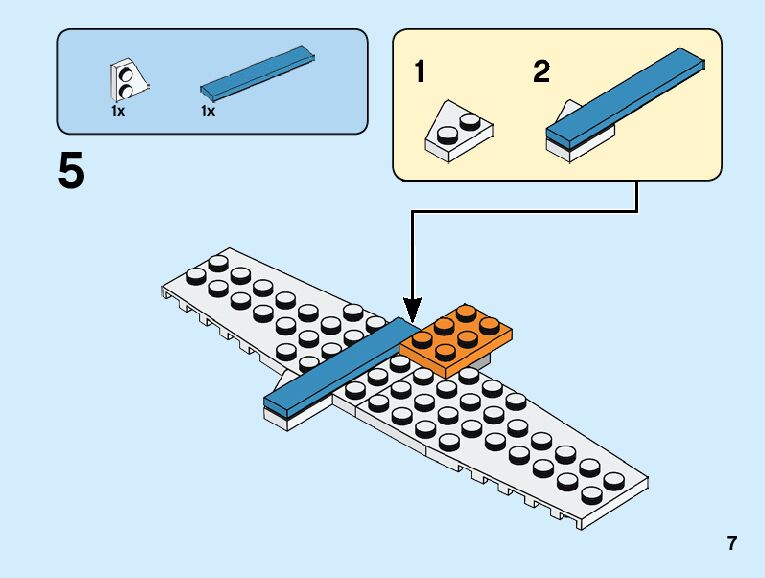 1x
1x

1
2

5

7