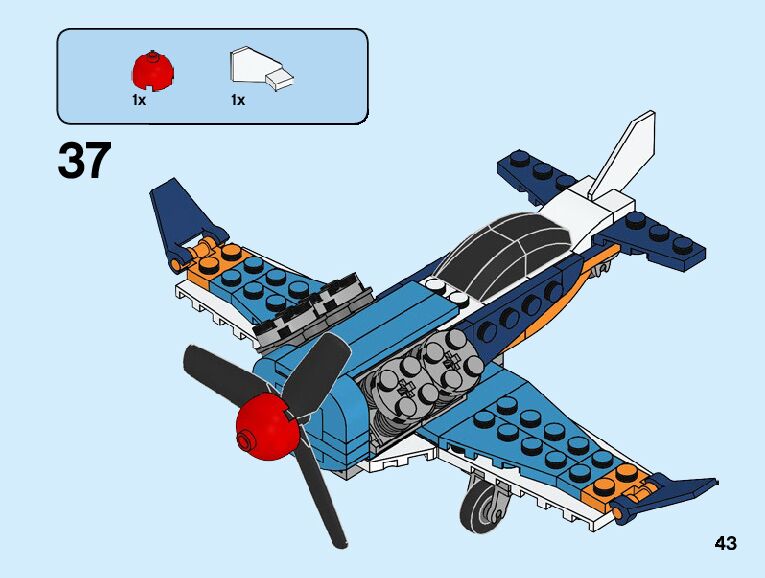 1x
1x

37

43