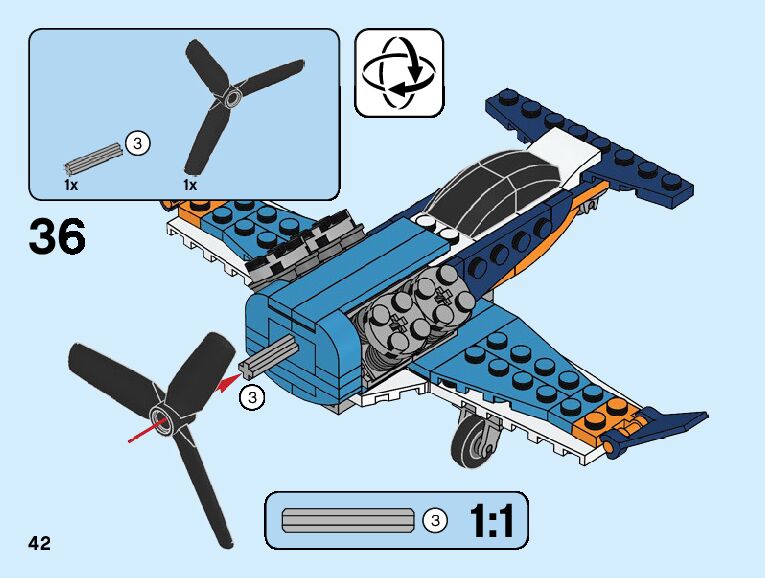 3
1x
1x
36
3
3
1:1
42