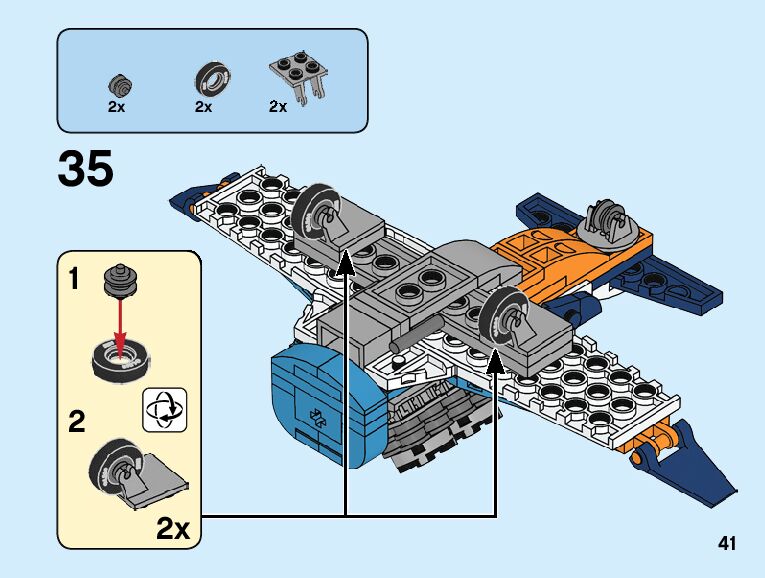 2x
2x
2x

35

1

2

2x

41