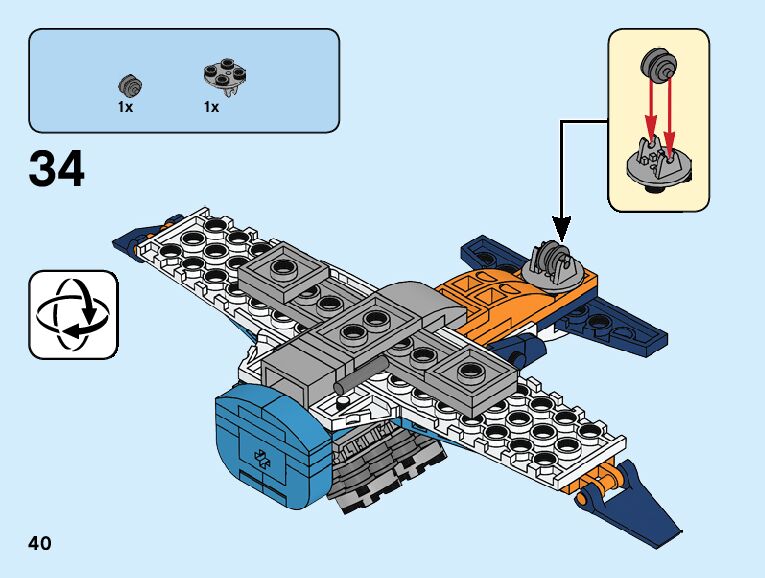 1x
1x

34

40