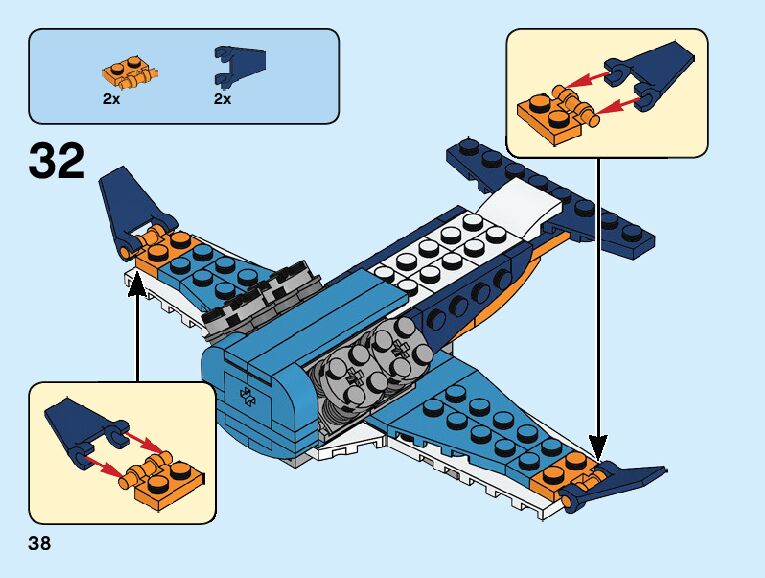 2x
2x

32

38