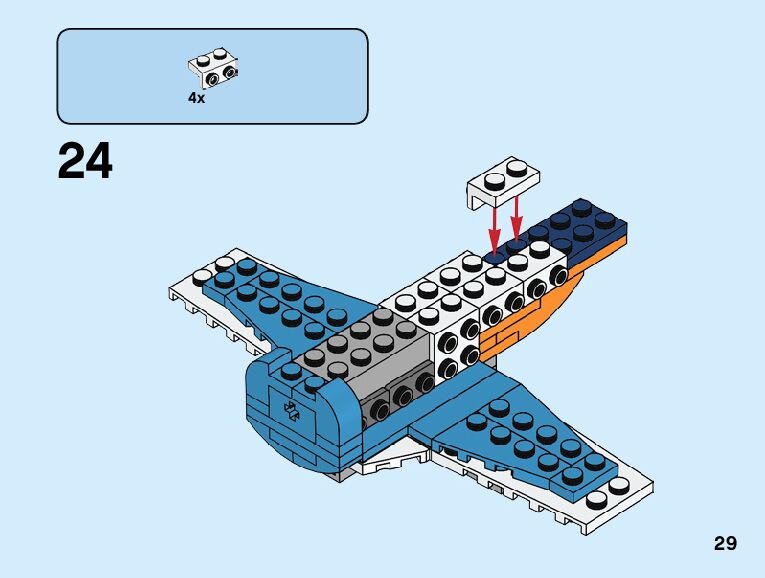 4x

24

29