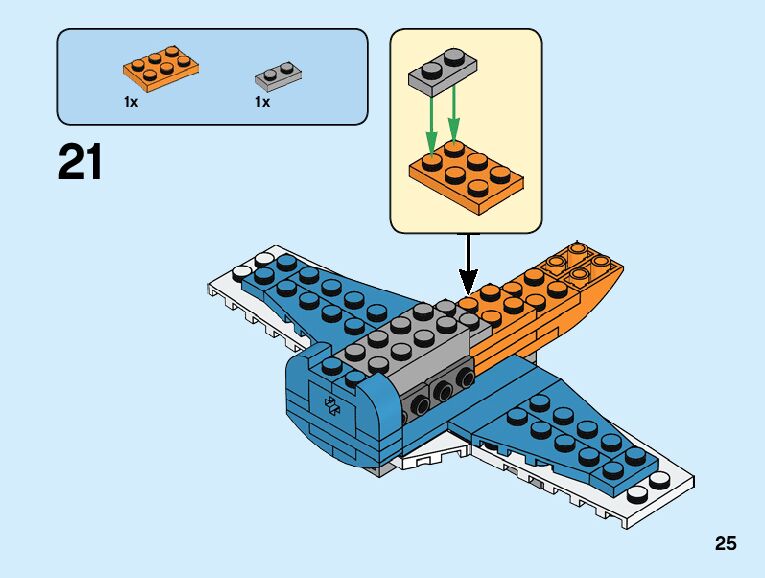 1x
1x

21

25