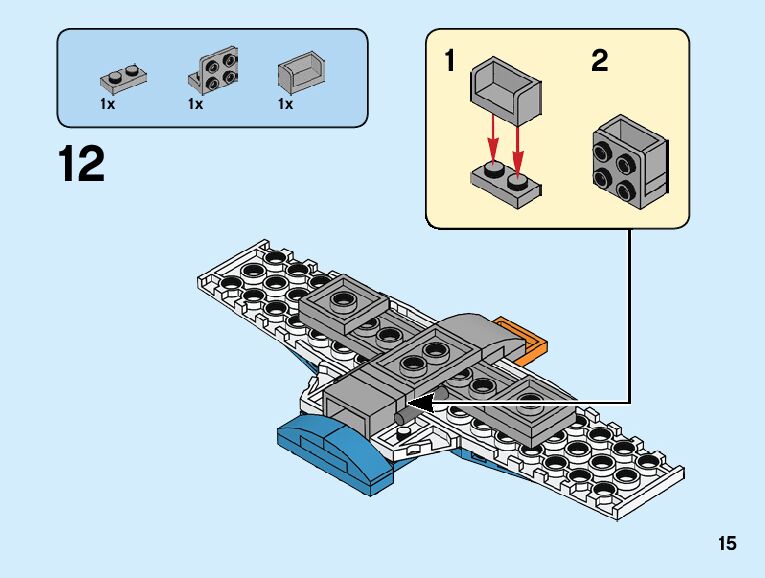 1x
1x
1x

12

1
2

15