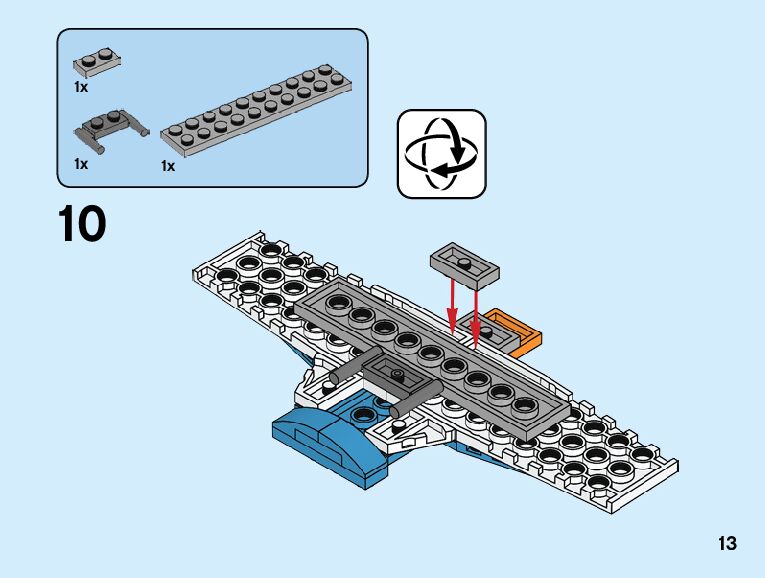 1x

1x

1x

10

13