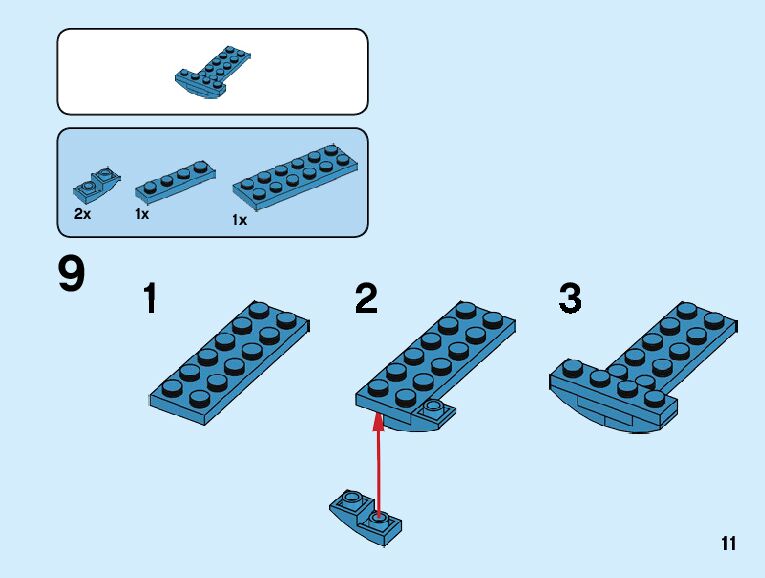 2x
1x
1x

9

1

2

3

11