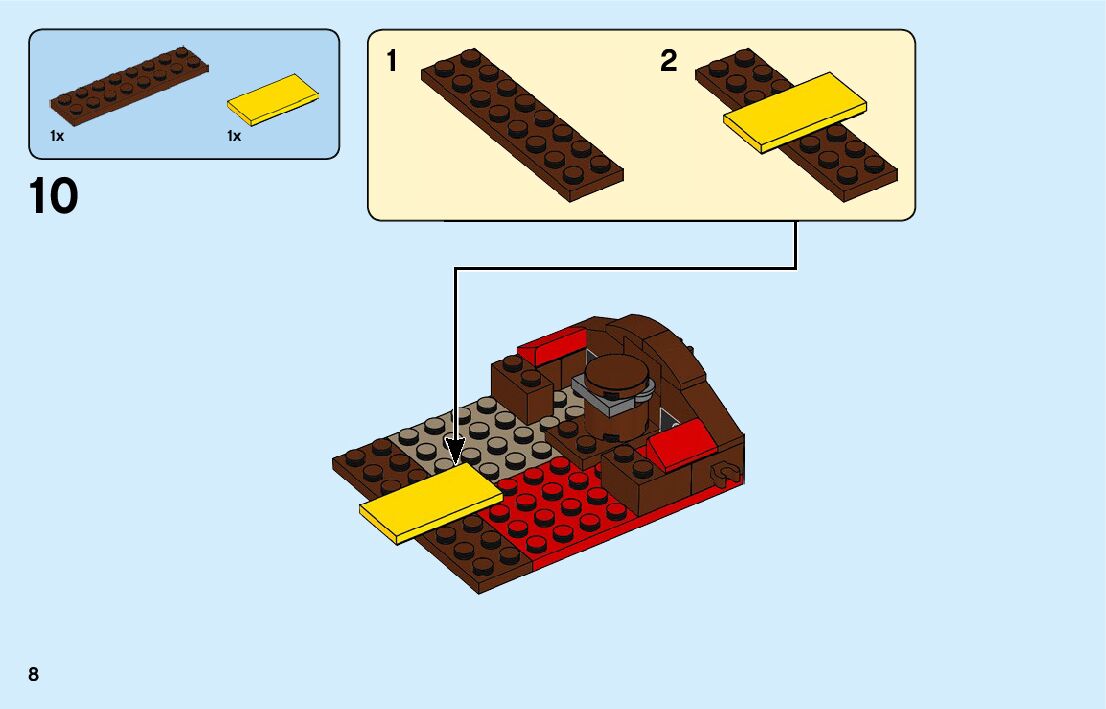 1x

1x

10

1

2

8