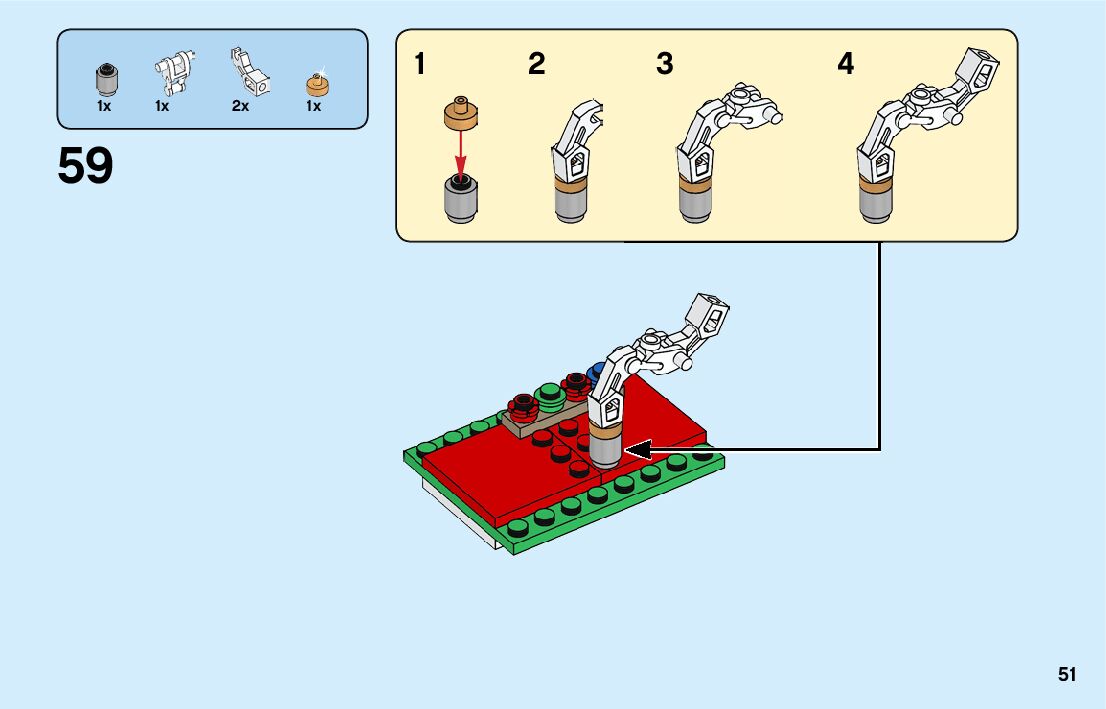 1x 1x 2x 1x

59

1 2 3 4

51