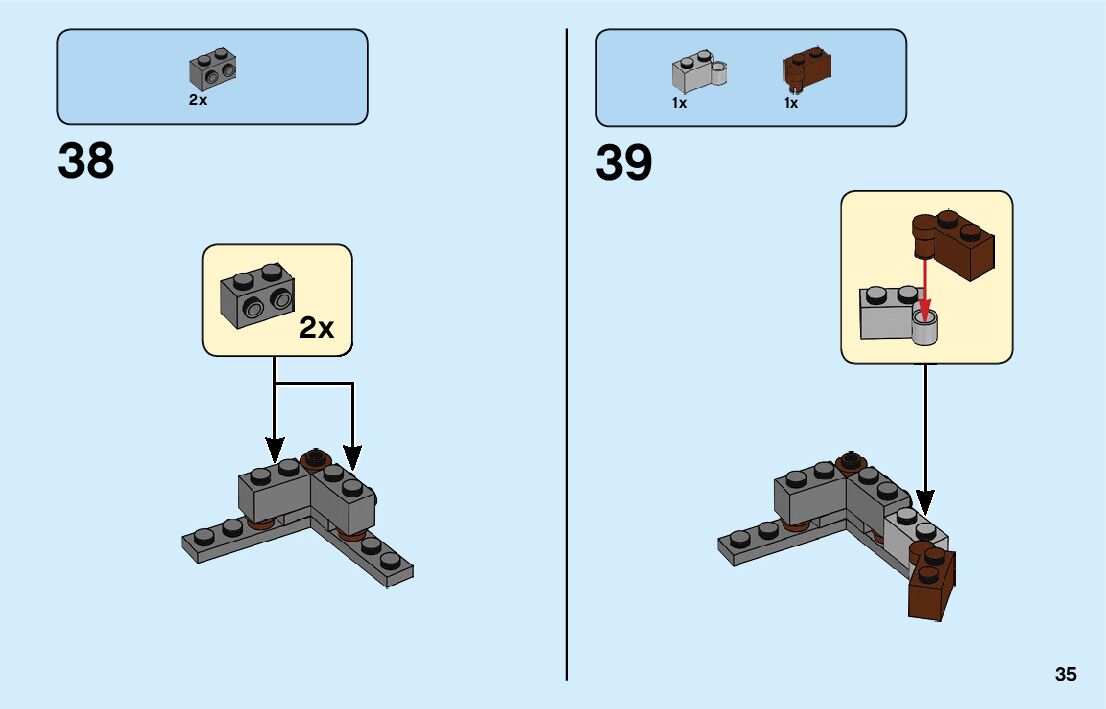 2x

38

2x

1x 1x

39

35