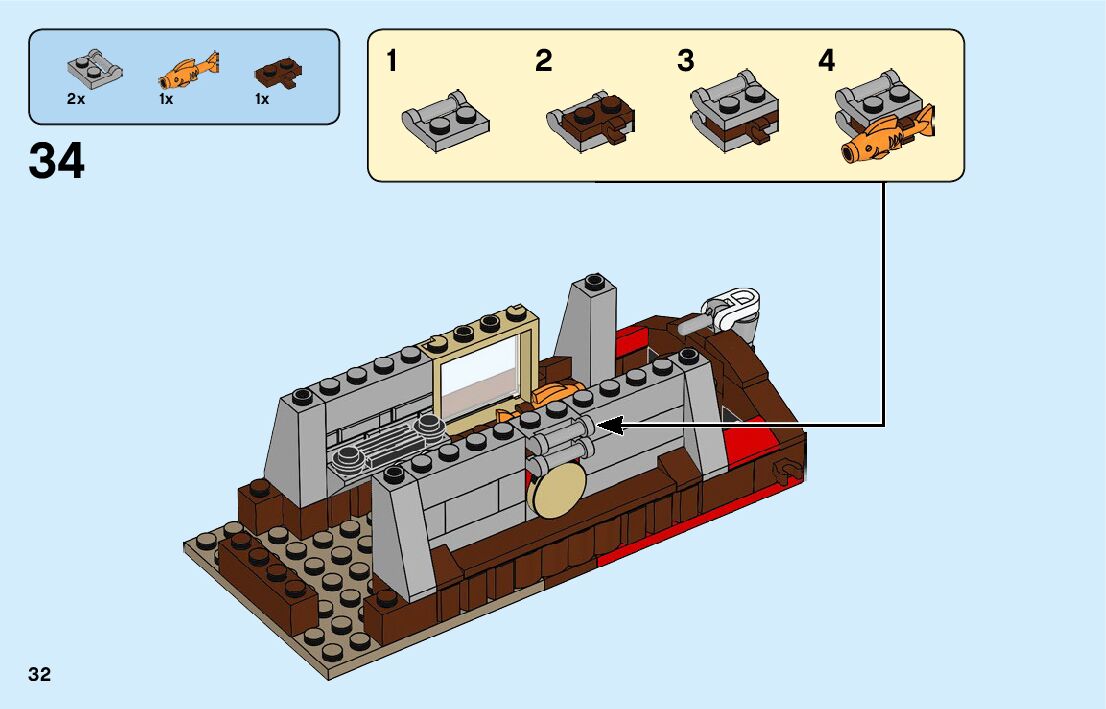 2x 1x 1x

34

1 2 3 4

32