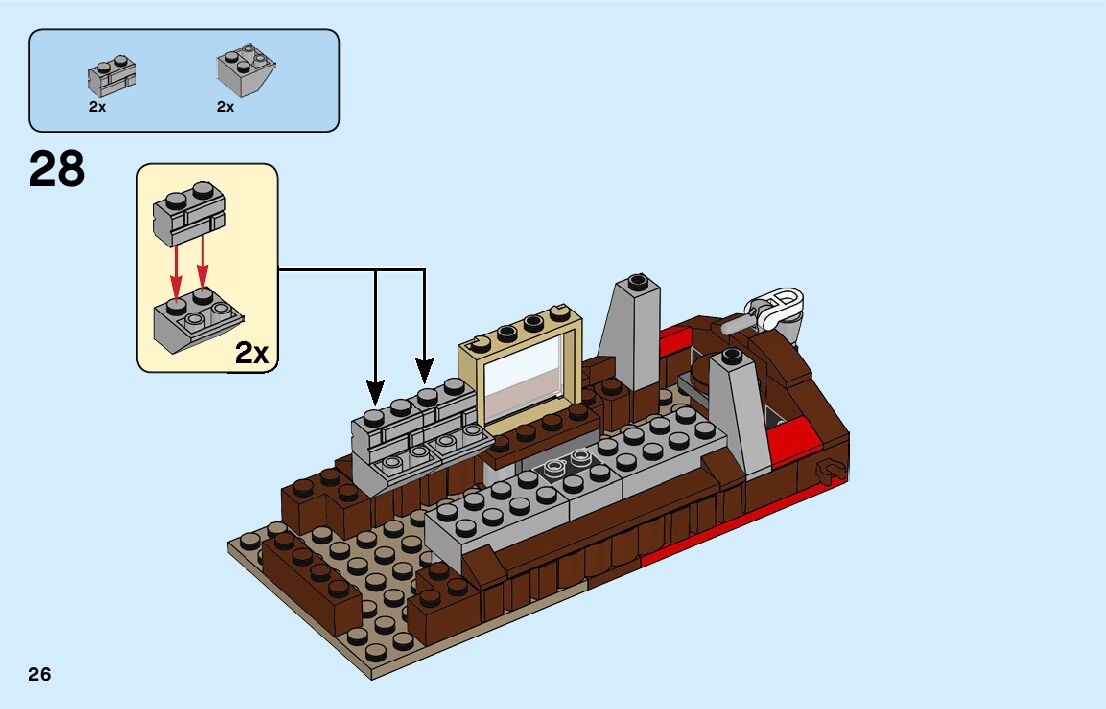 2x
2x

28

2x

26