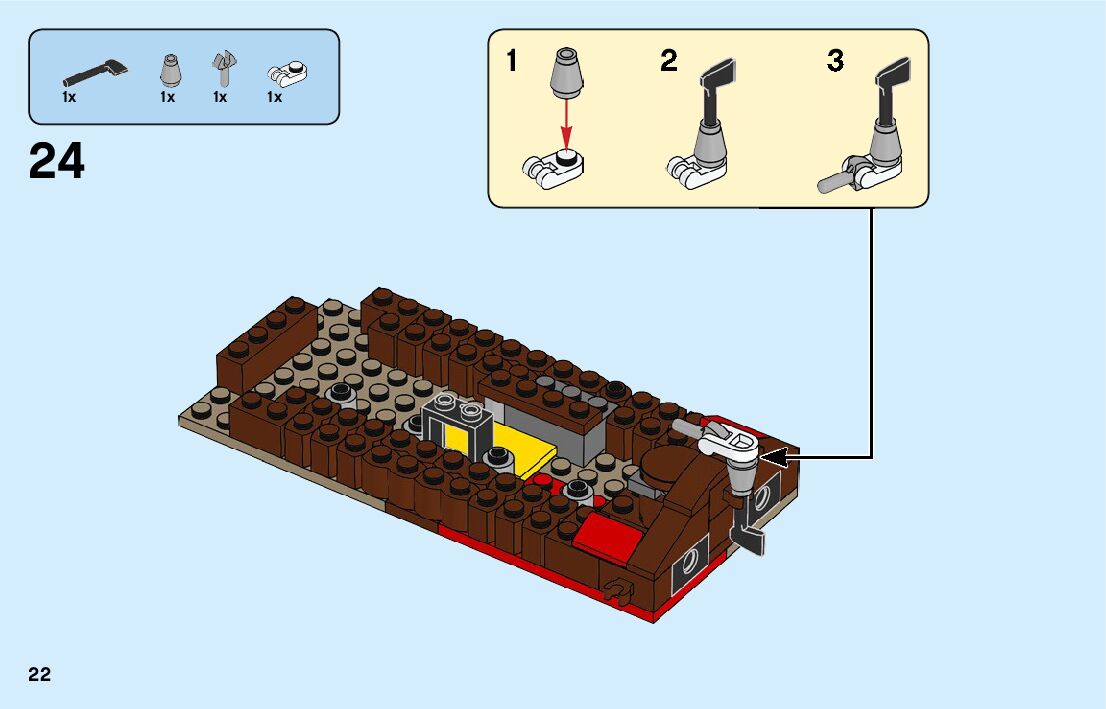 1x 1x 1x 1x

24

1

2

3

22