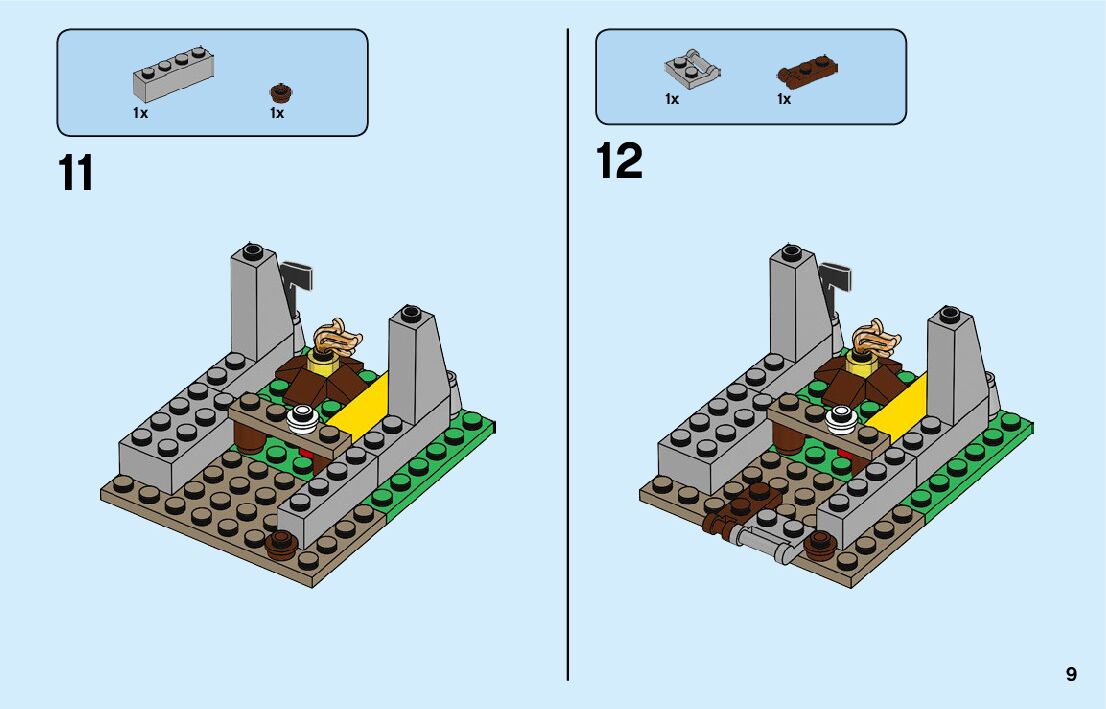 1x 1x

11

1x 1x

12

9