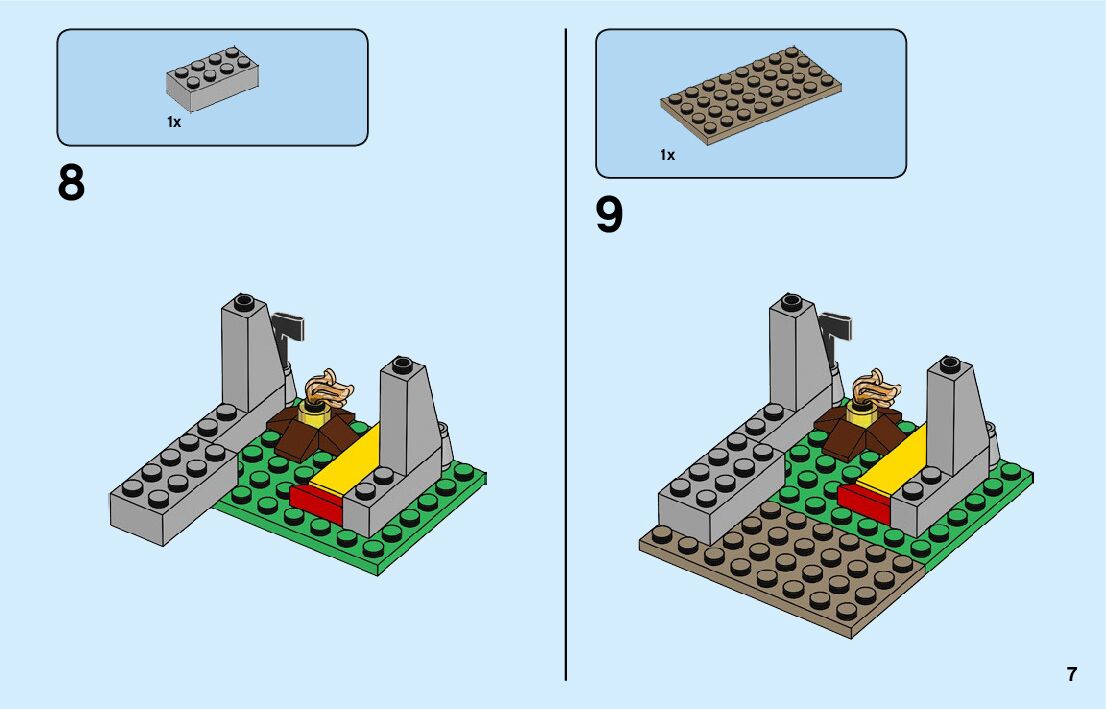 1x

8

1x

9

7