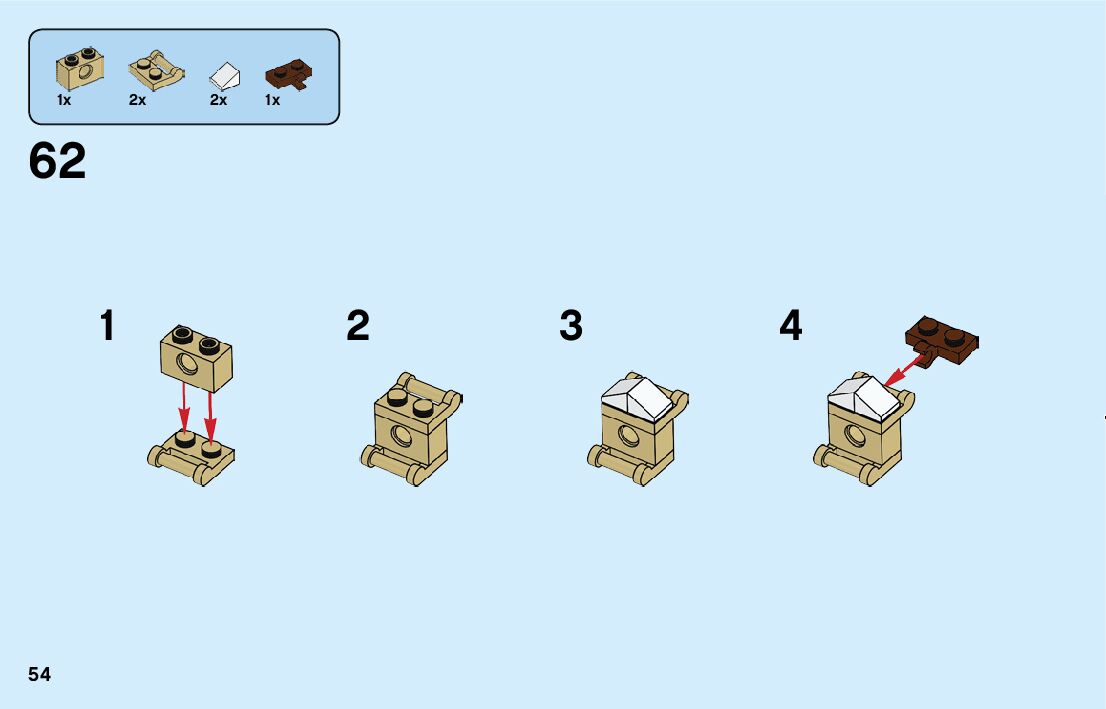 1x 2x 2x 1x

62

1

2

3

4

54