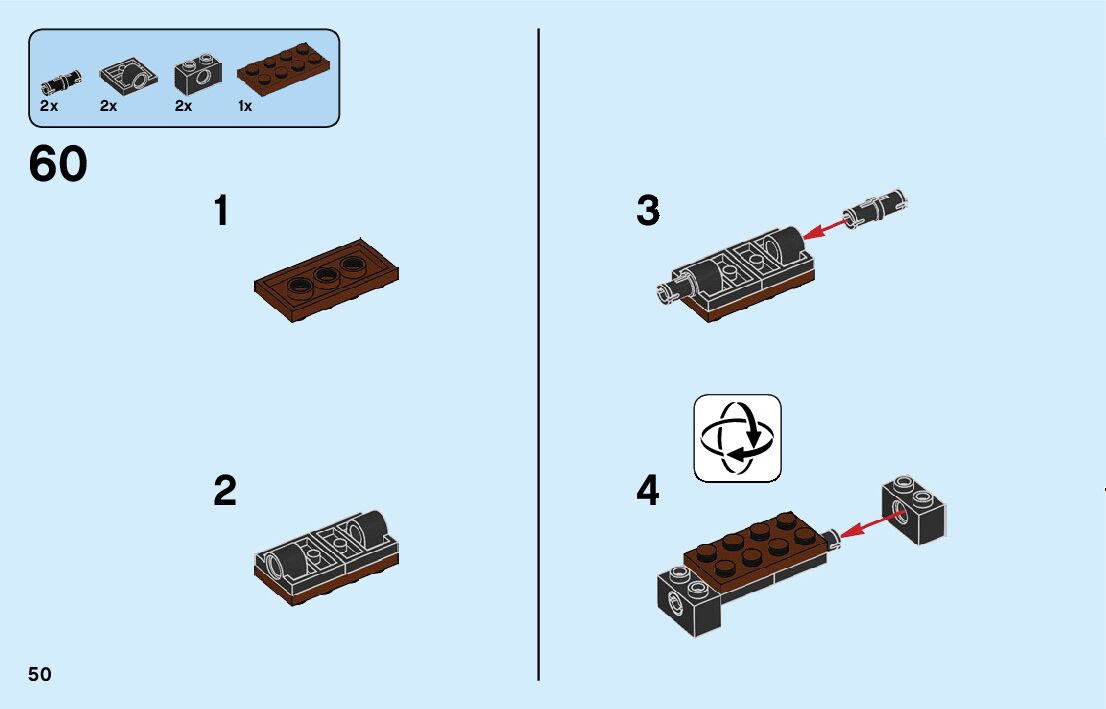 2x 2x 2x 1x

60

1

2

3

4

50