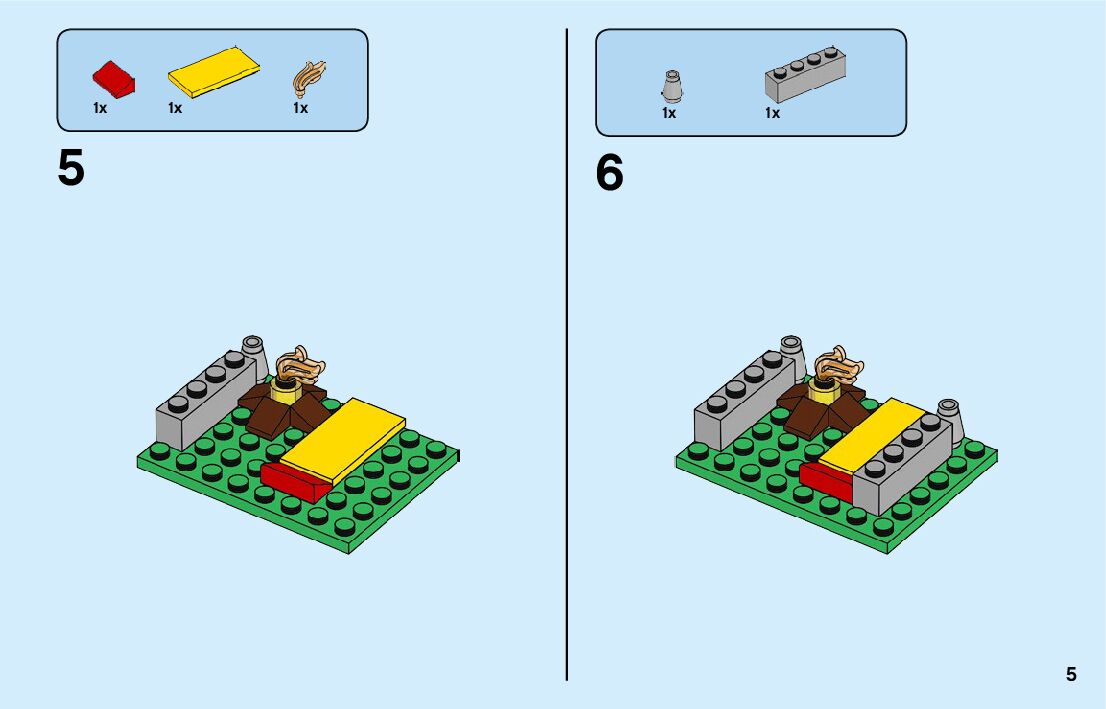 1x 1x 1x

5

1x 1x

6

5