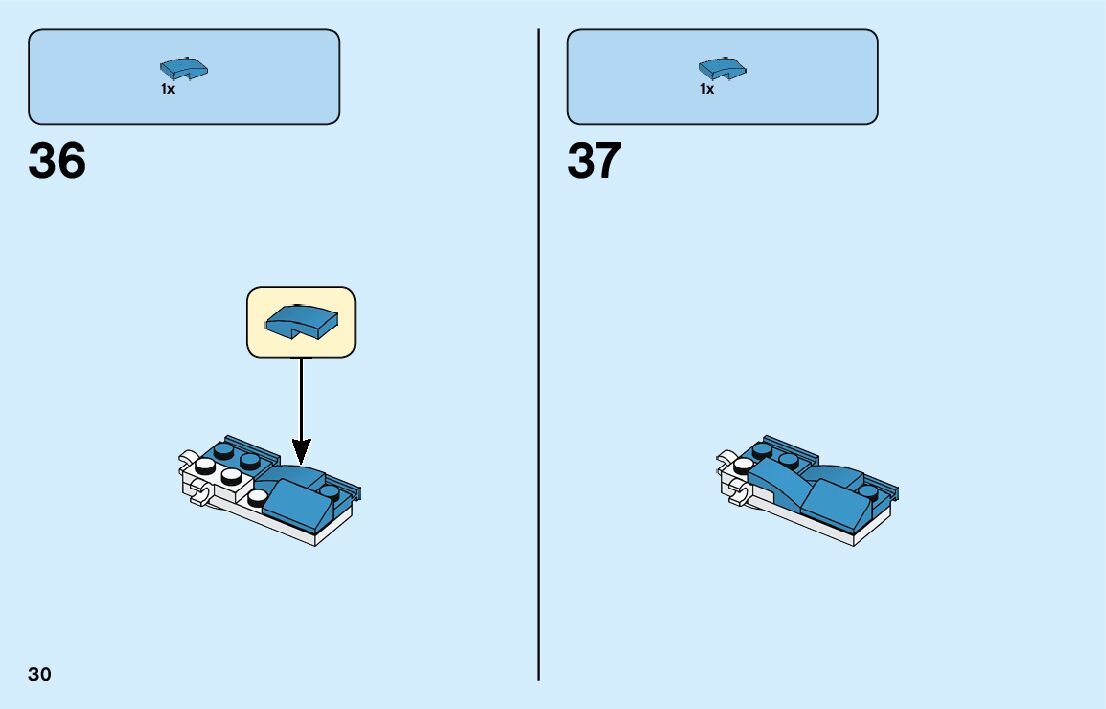 1x

36

1x

37

30