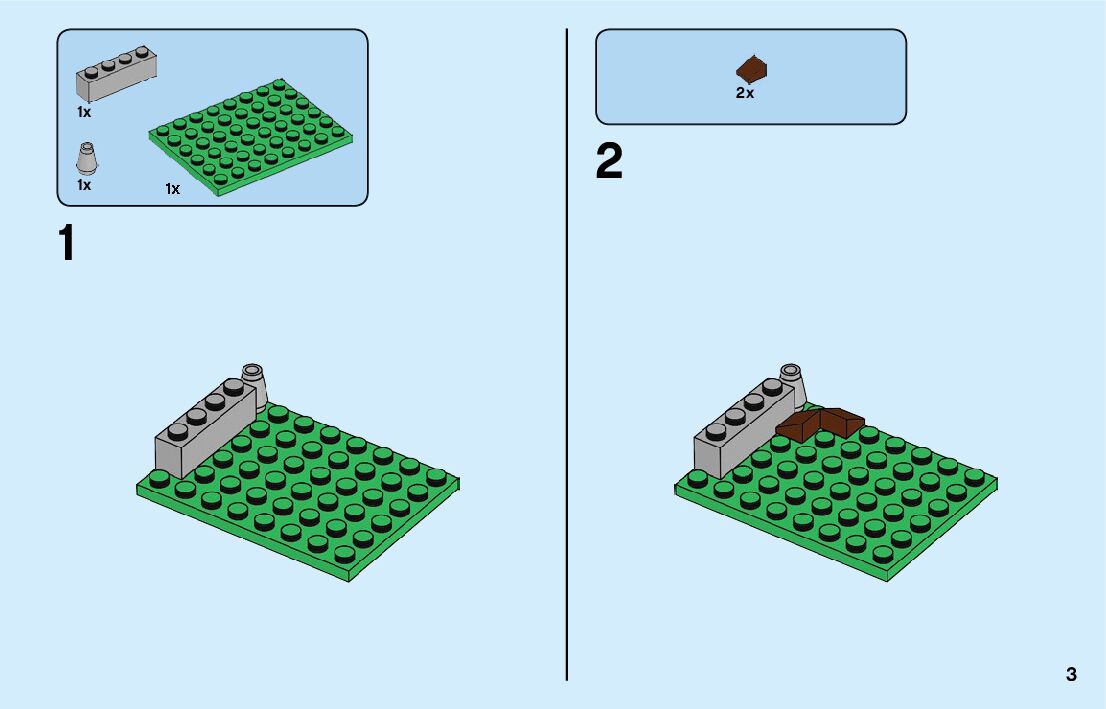 1x

1x

1x

1

2x

2

3