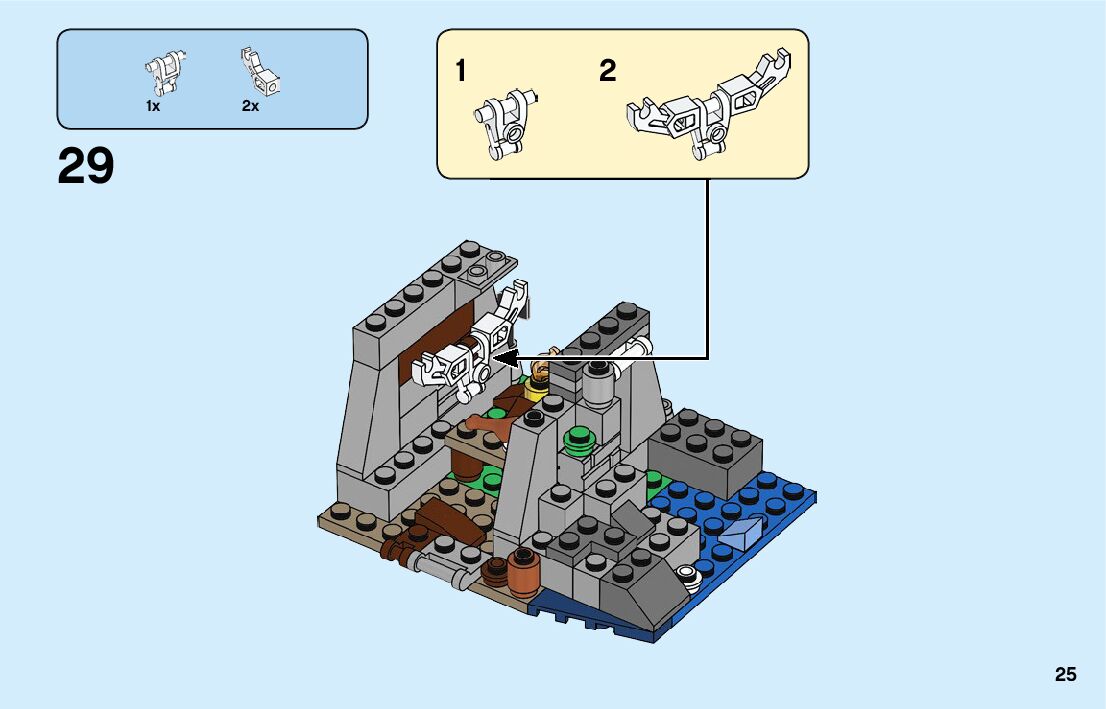 1x 2x

29

1

2

25