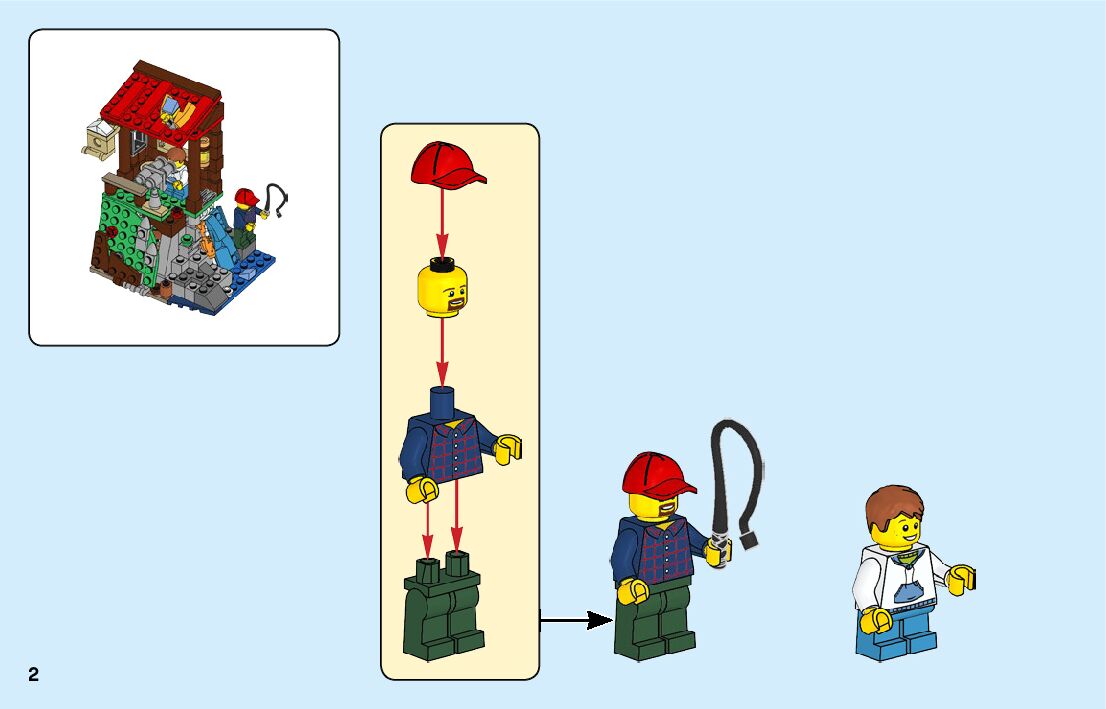 2