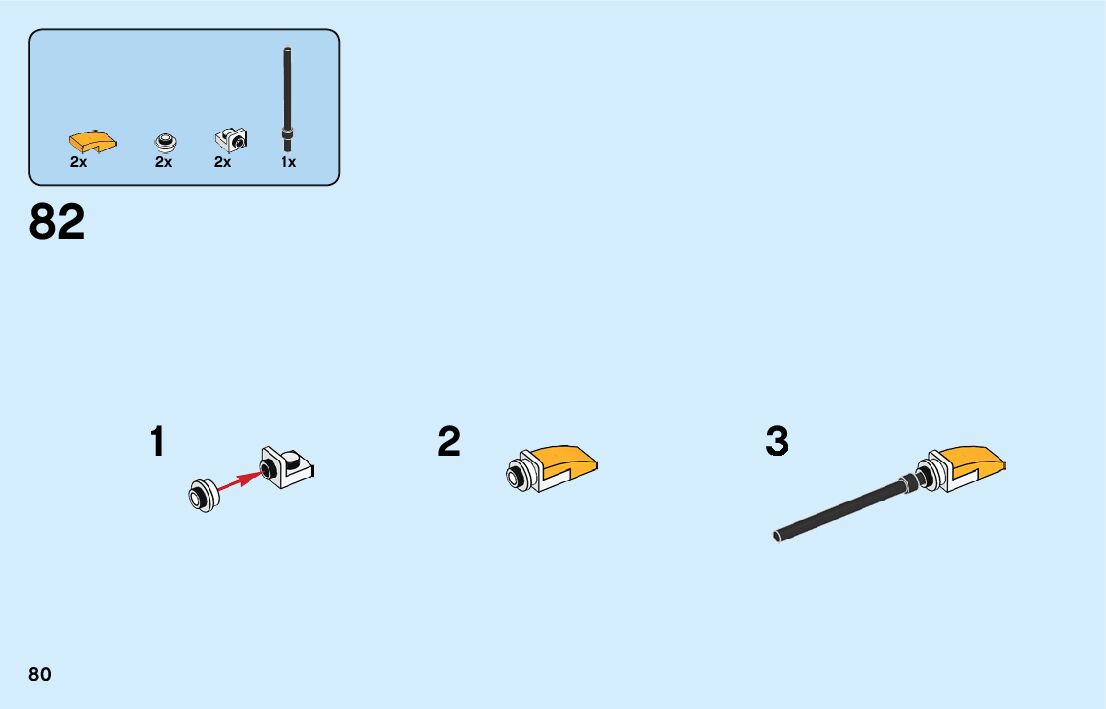 2x 2x 2x 1x

82

1

2

3

80