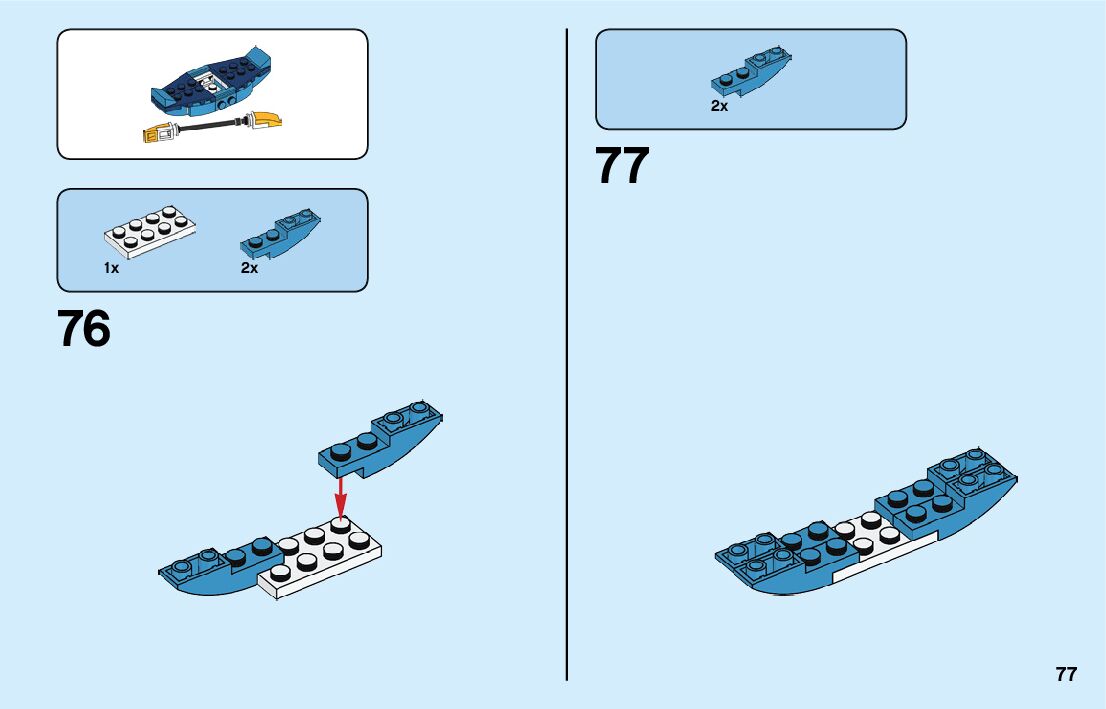 1x
2x
76

2x
77

77