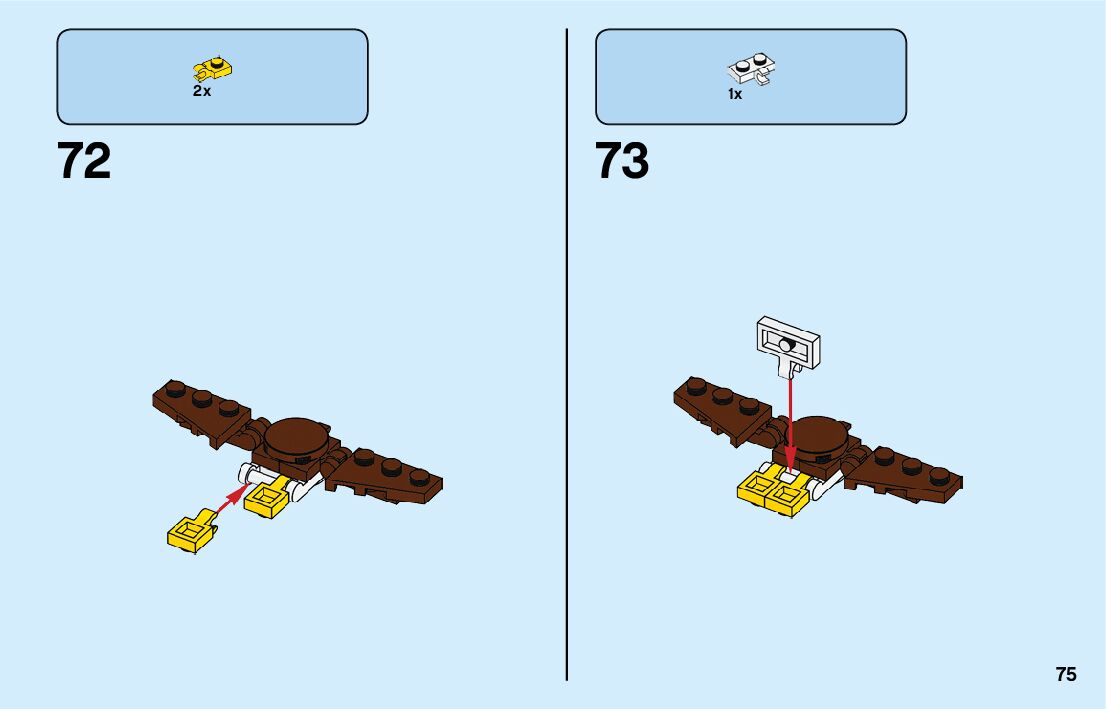 2x

72

1x

73

75