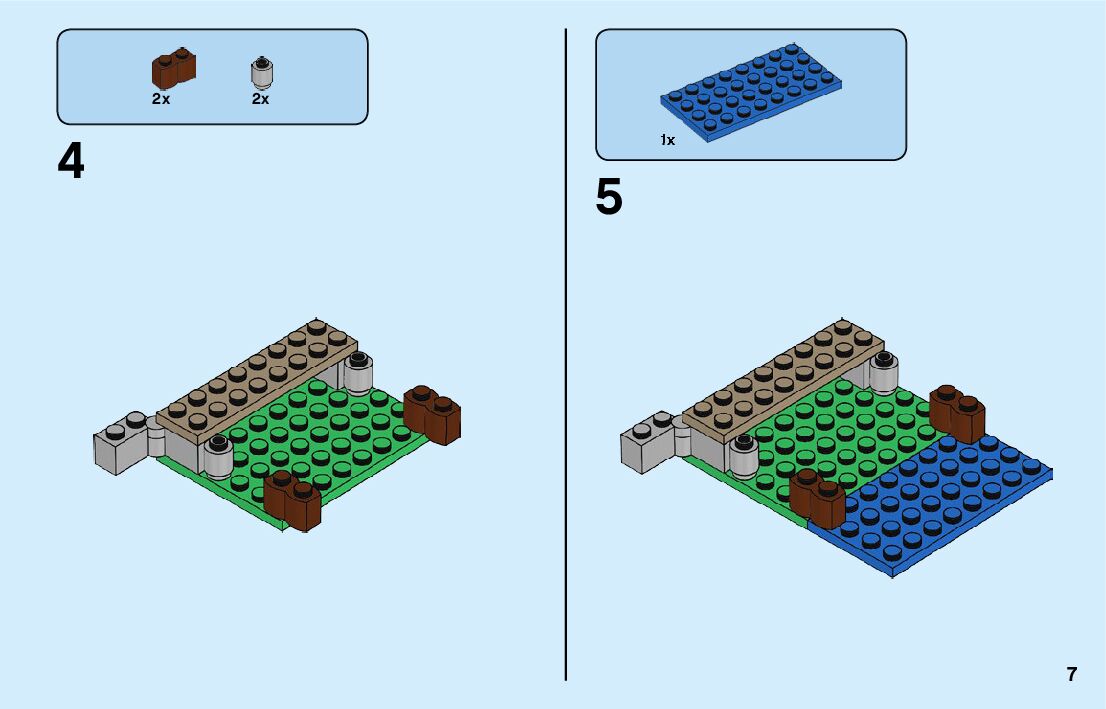 2x 2x

4

1x

5

7