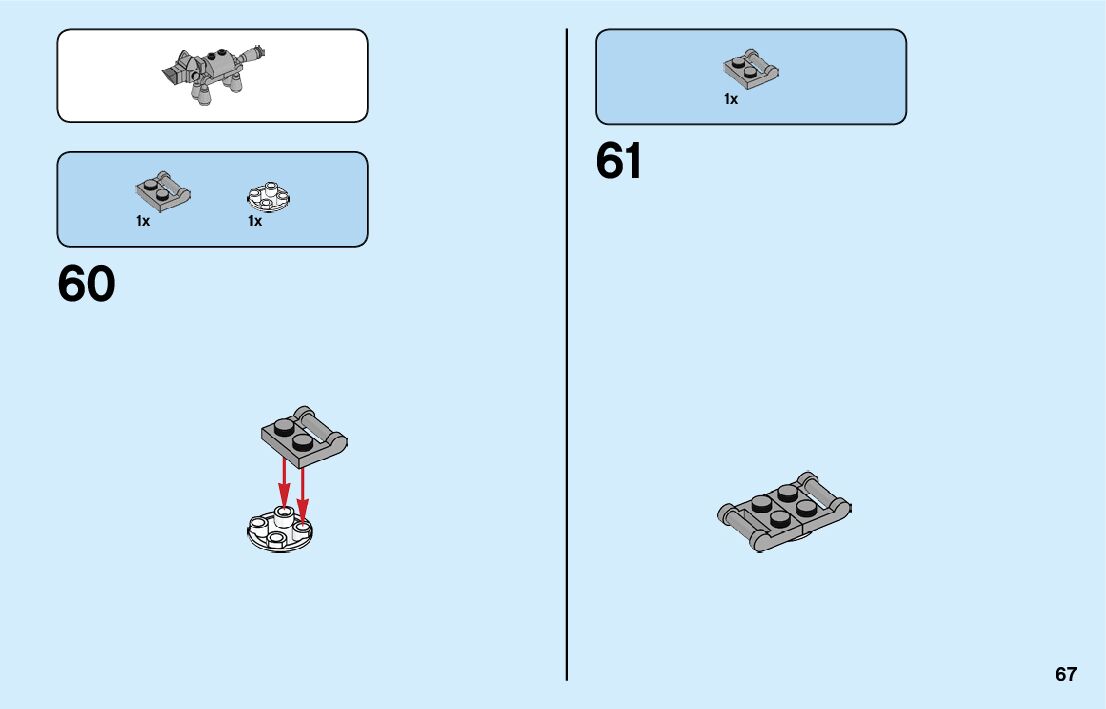 1x 1x

60

1x

61

67