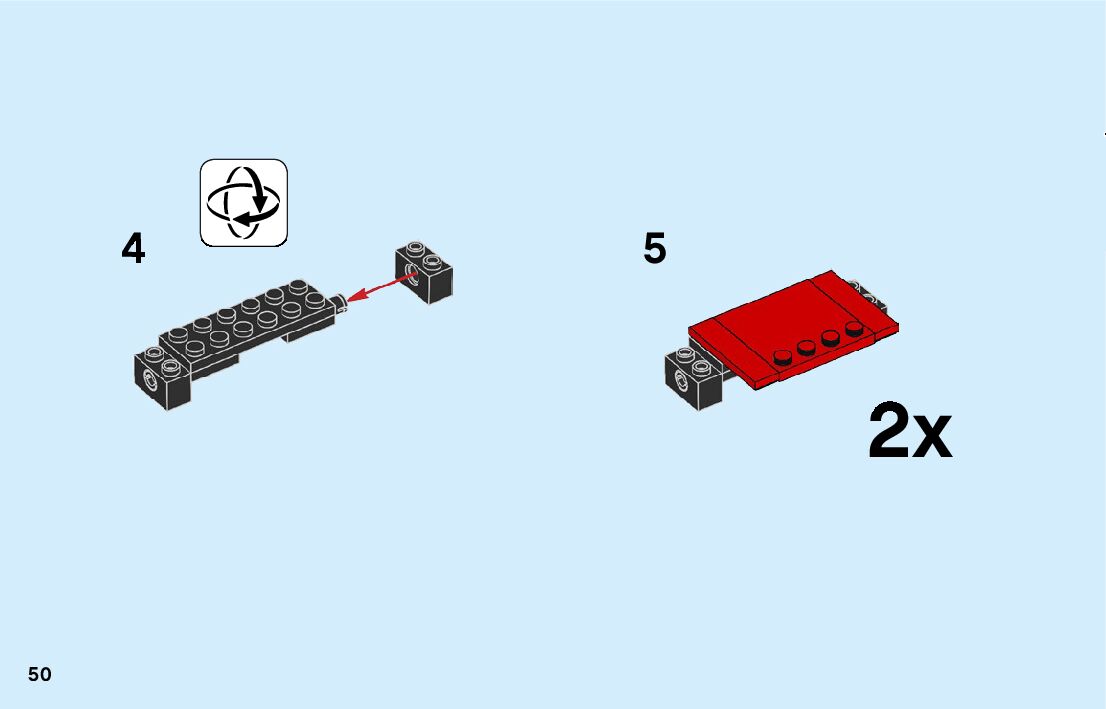 4

5

2x

50