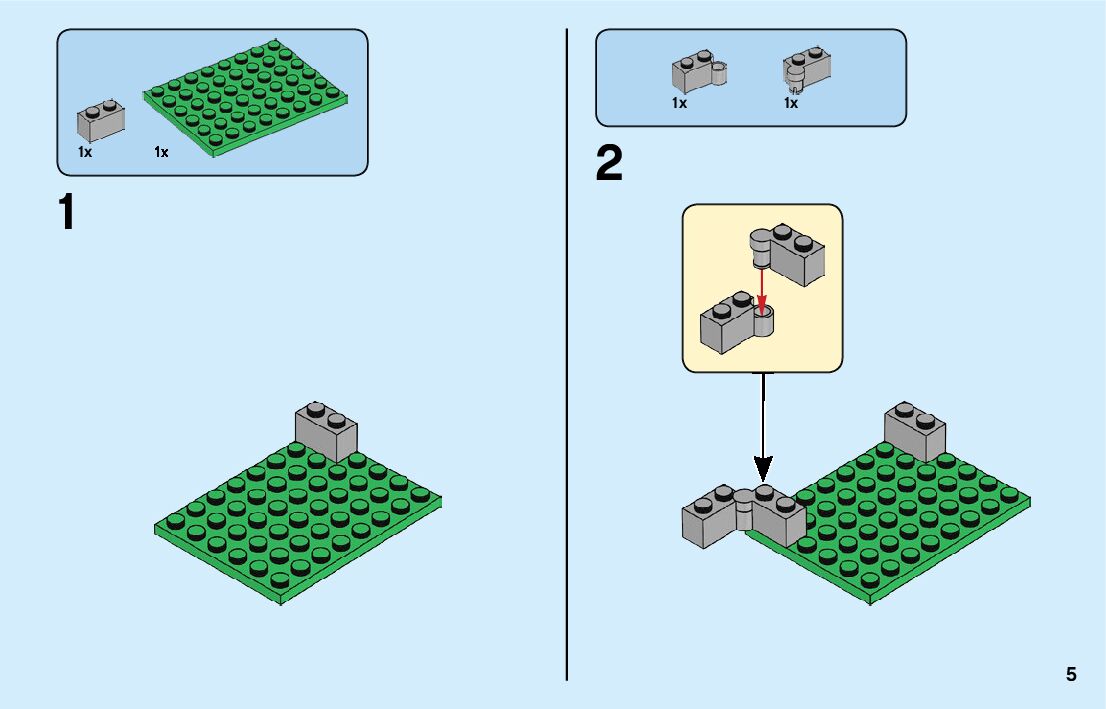 1x 1x

1

1x 1x

2

5