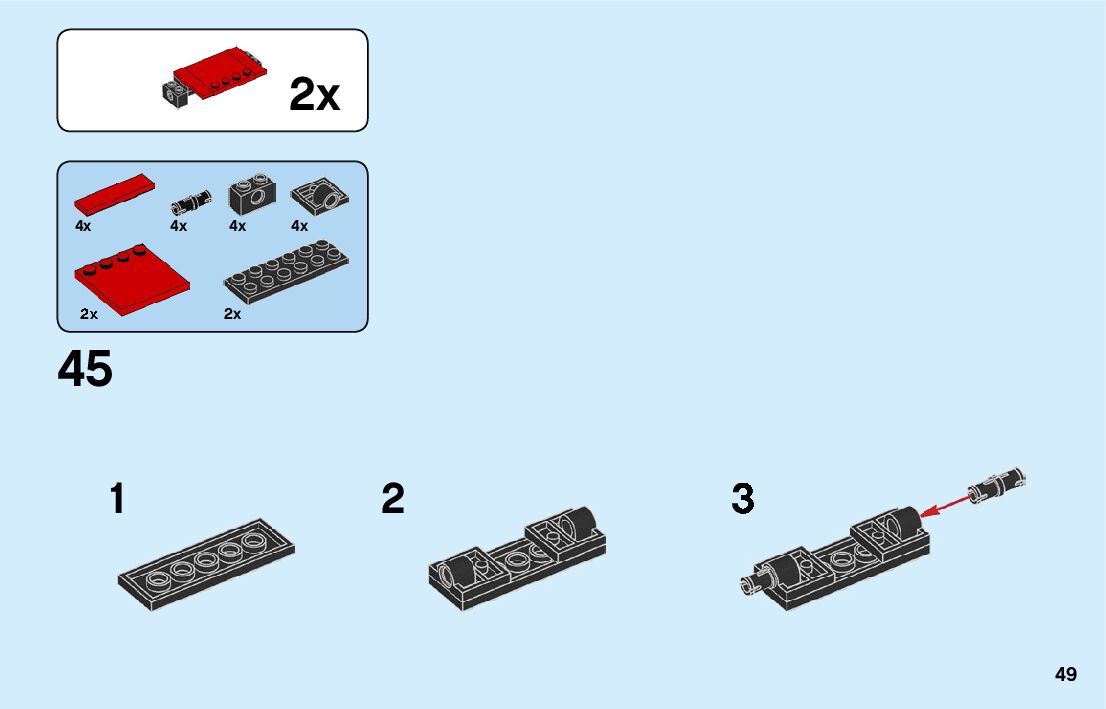 2x

4x 4x 4x 4x

2x 2x

45

1

2

3

49