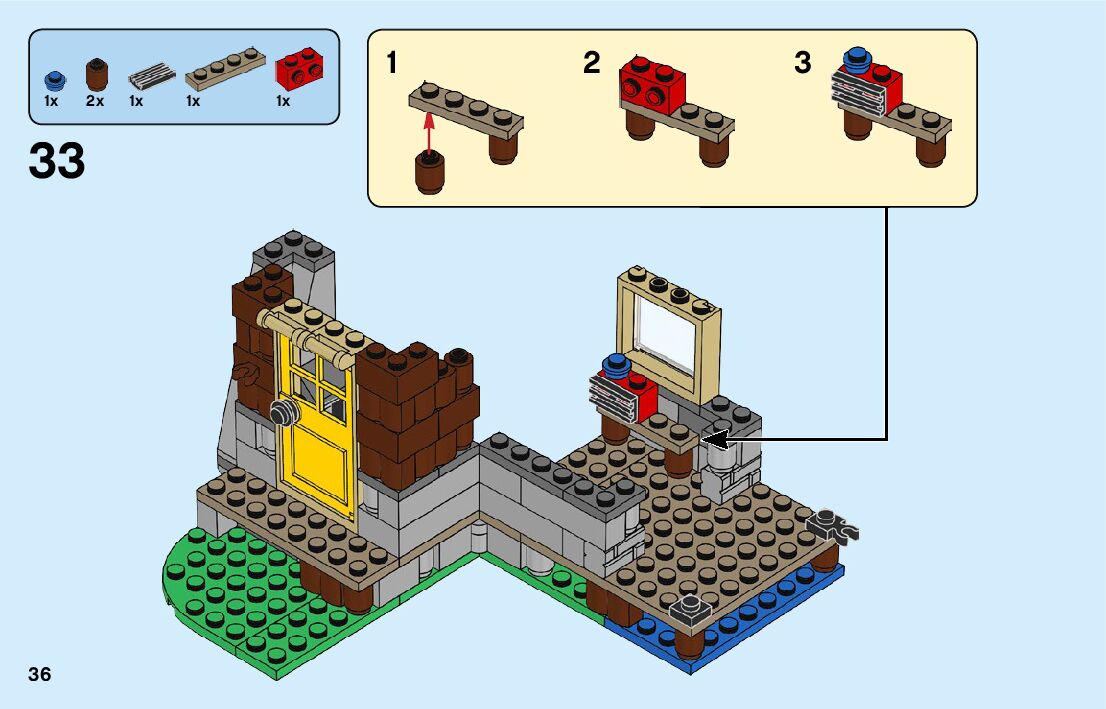 1x 2x 1x 1x 1x

33

1 2 3

36