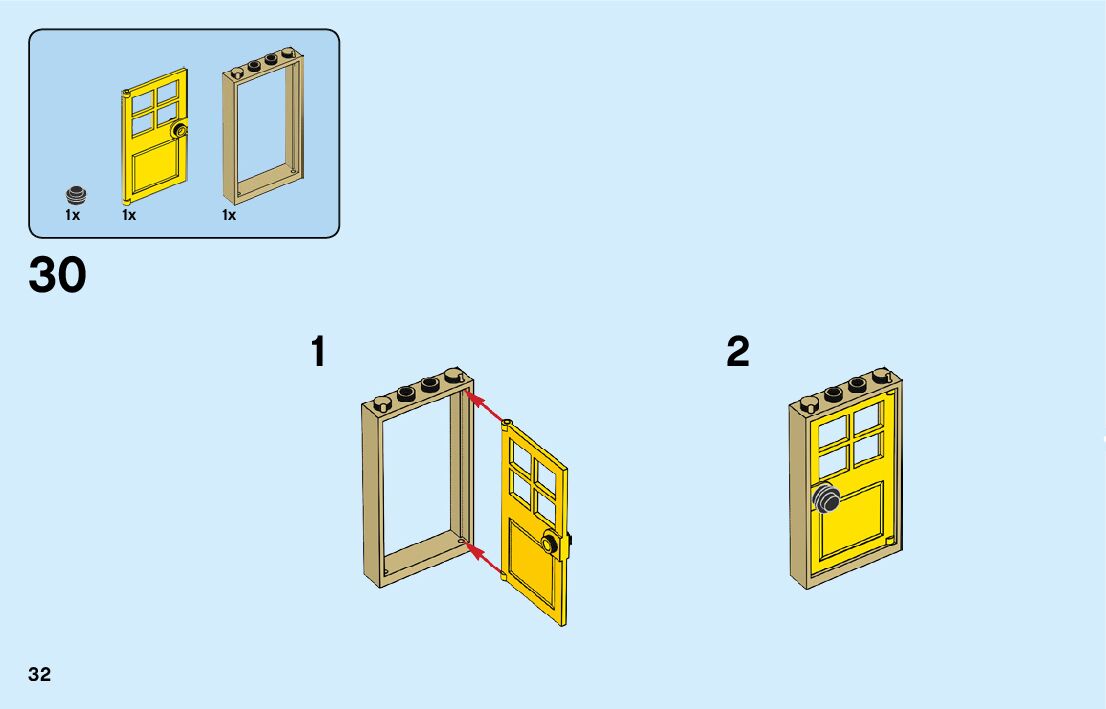 1x 1x 1x

30

1

2

32