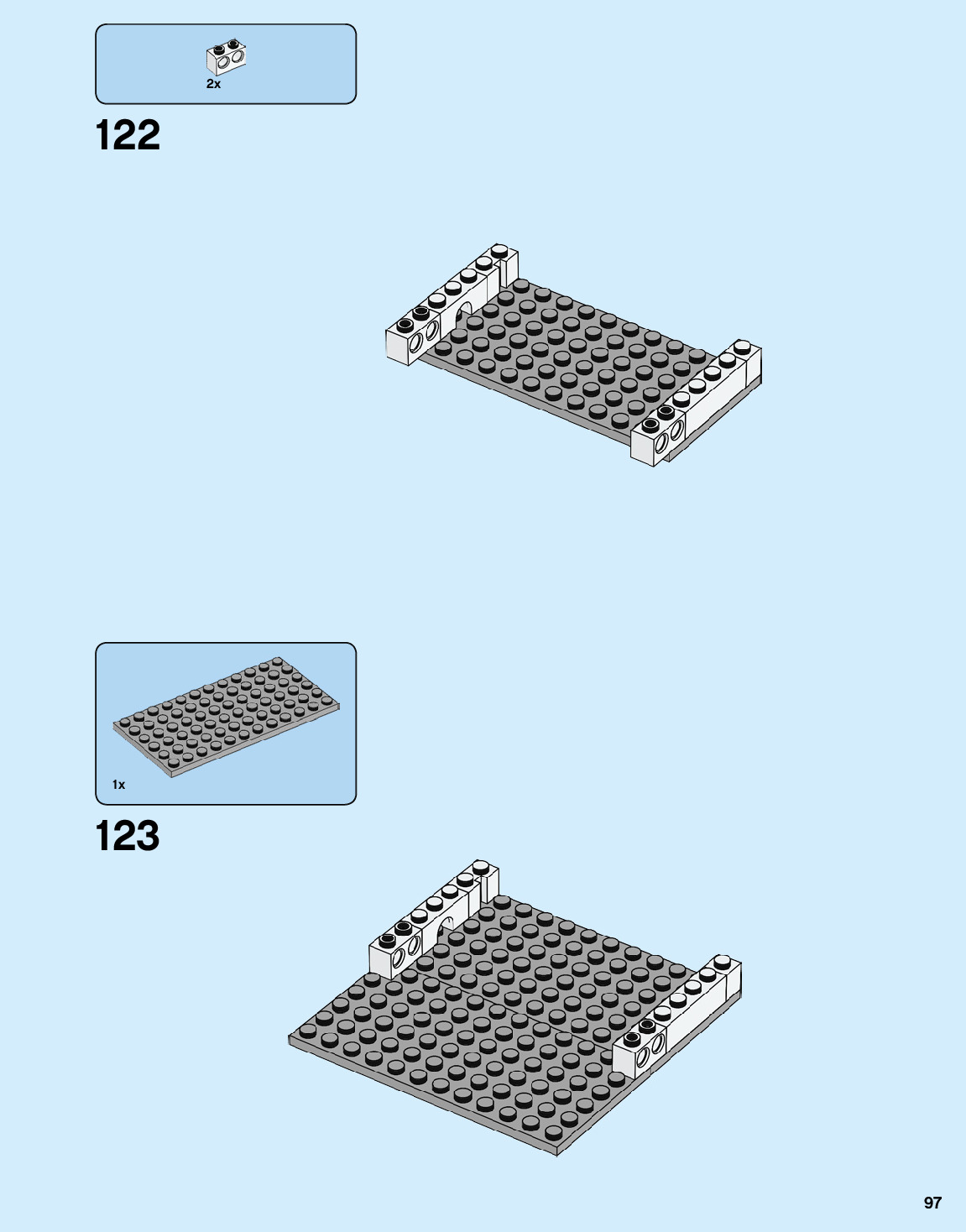 2x

122

1x

123

97