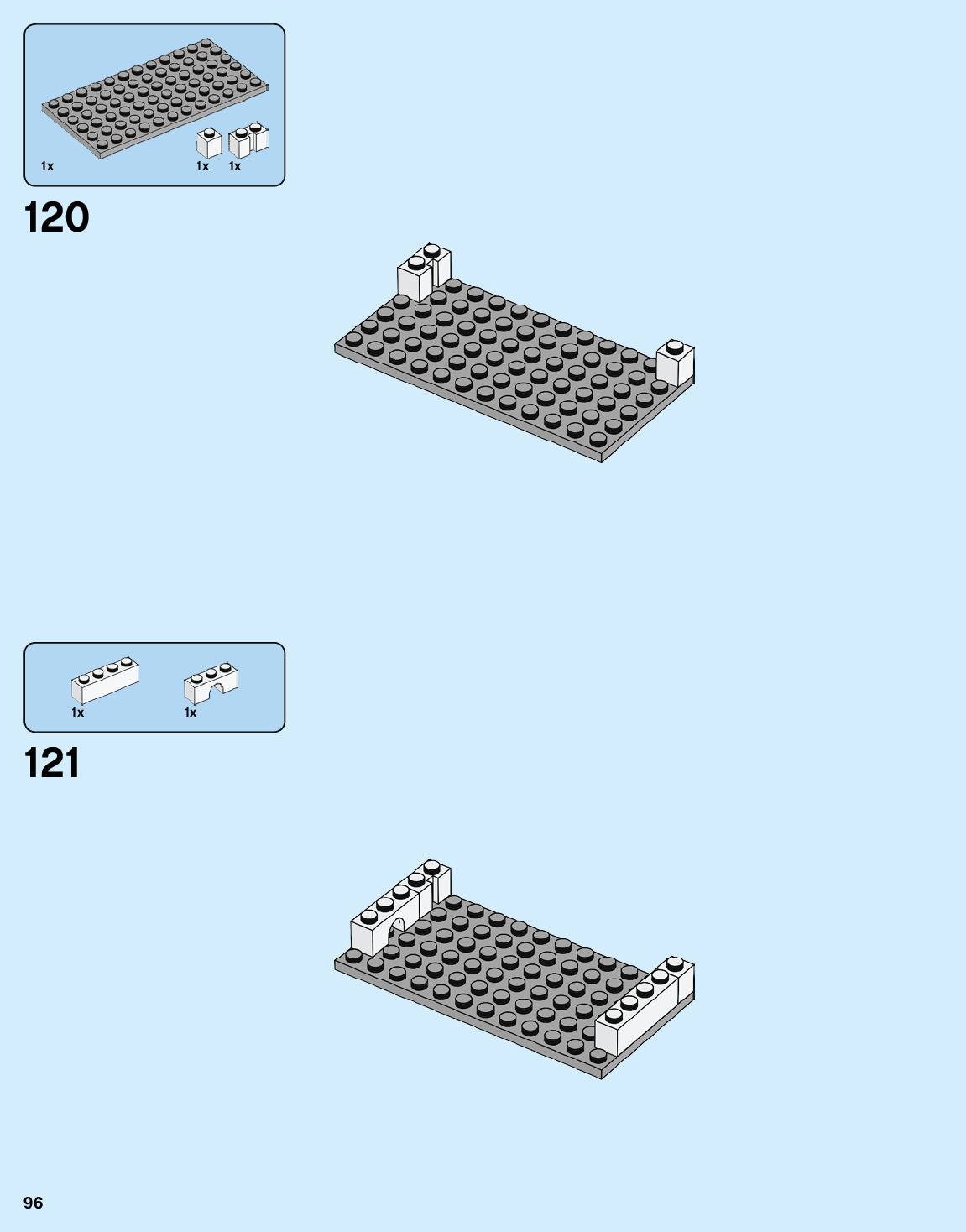 1x

1x

1x

120

1x

1x

121

96