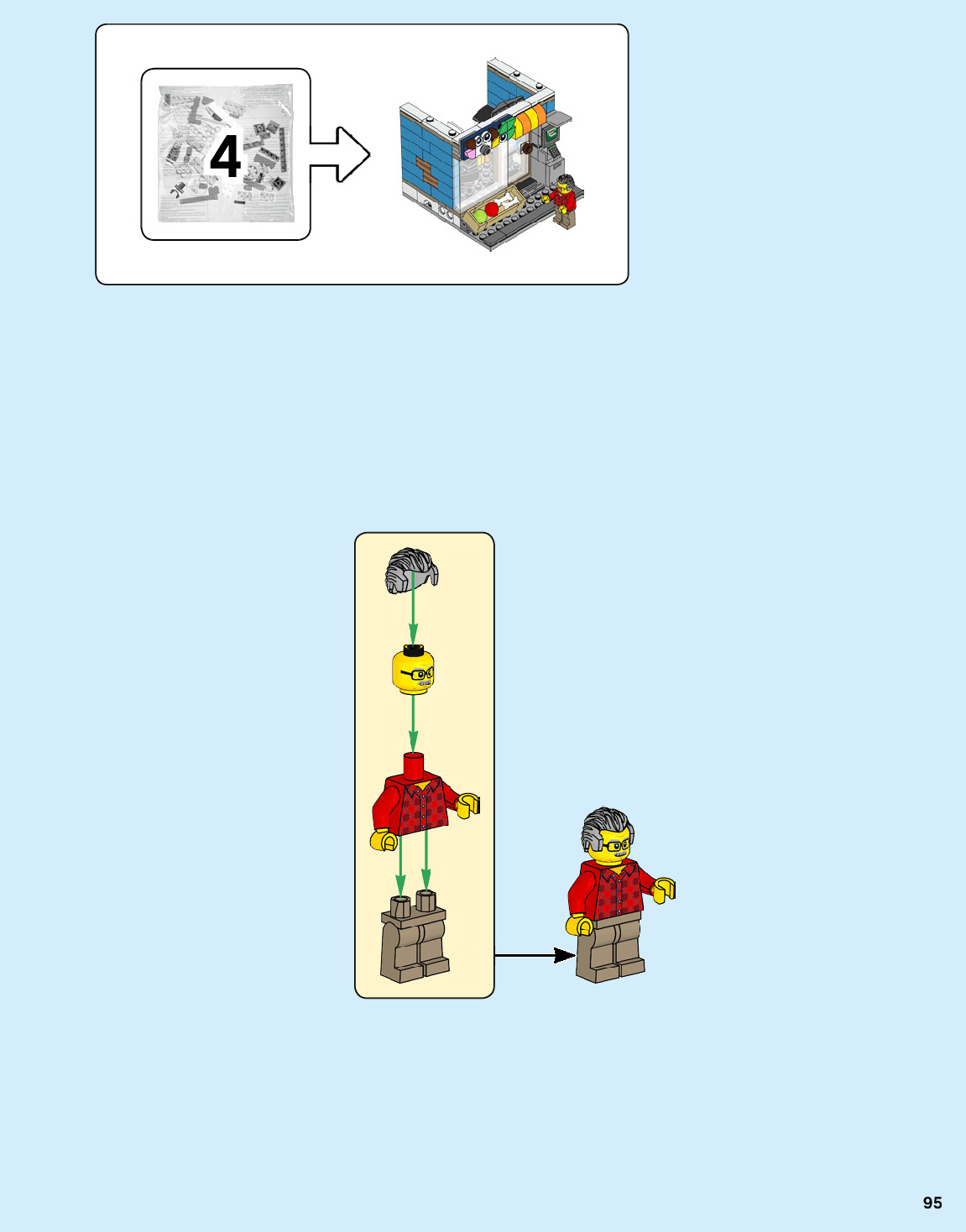 4

95