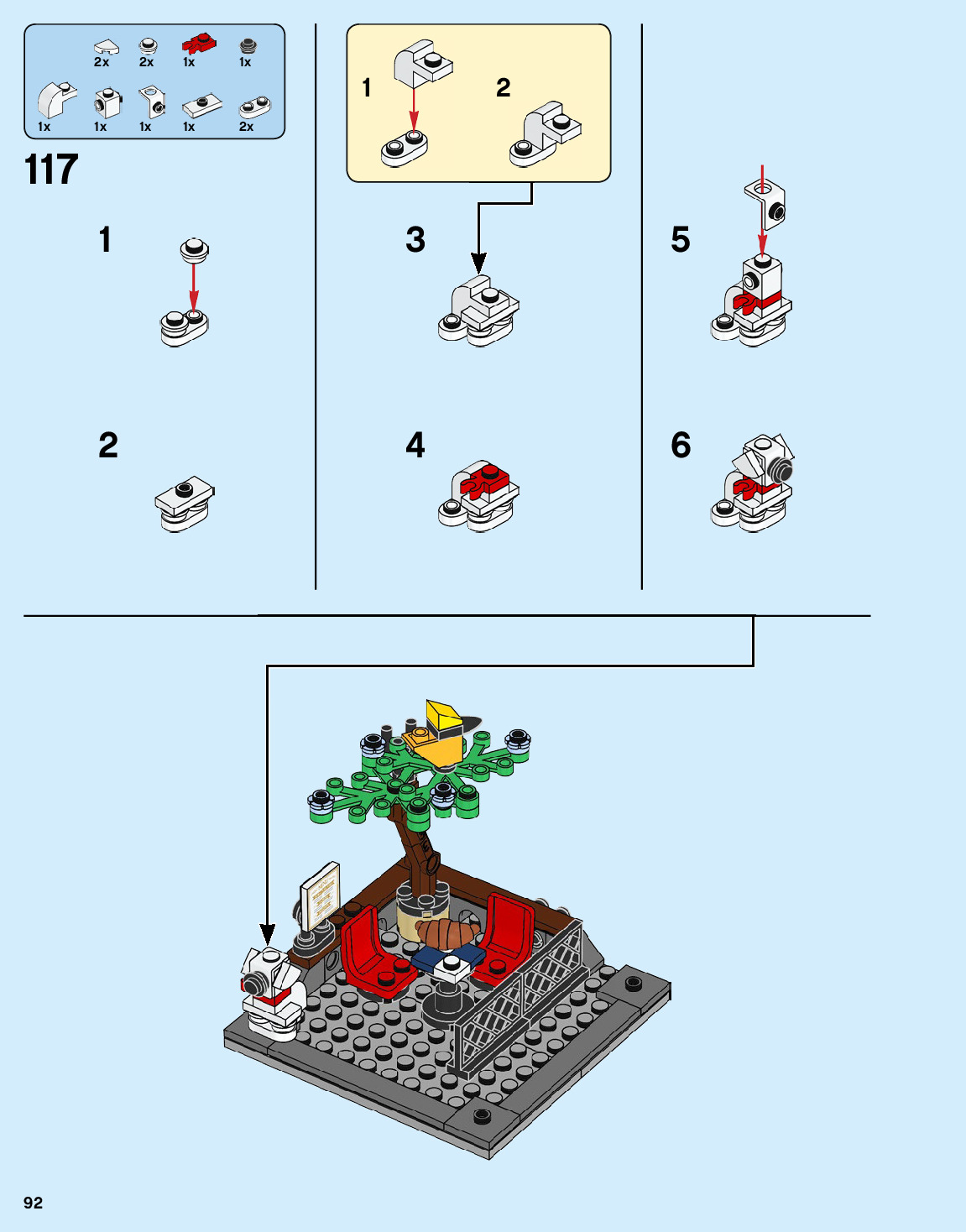 2x 2x 1x 1x
1x 1x 1x 1x 2x

117

1

2

1

2

3

4

5

6

92