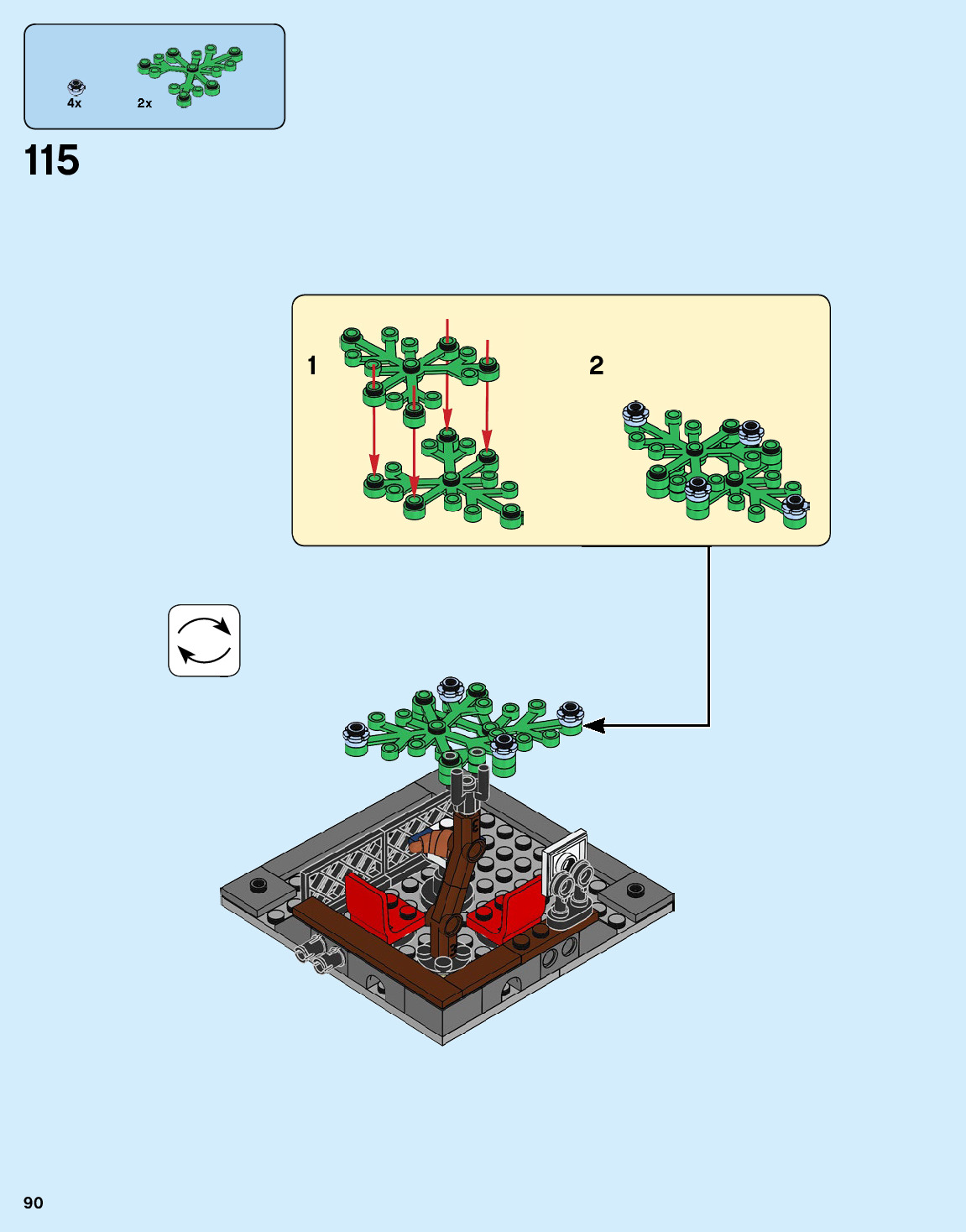 4x
2x

115

1

2

90