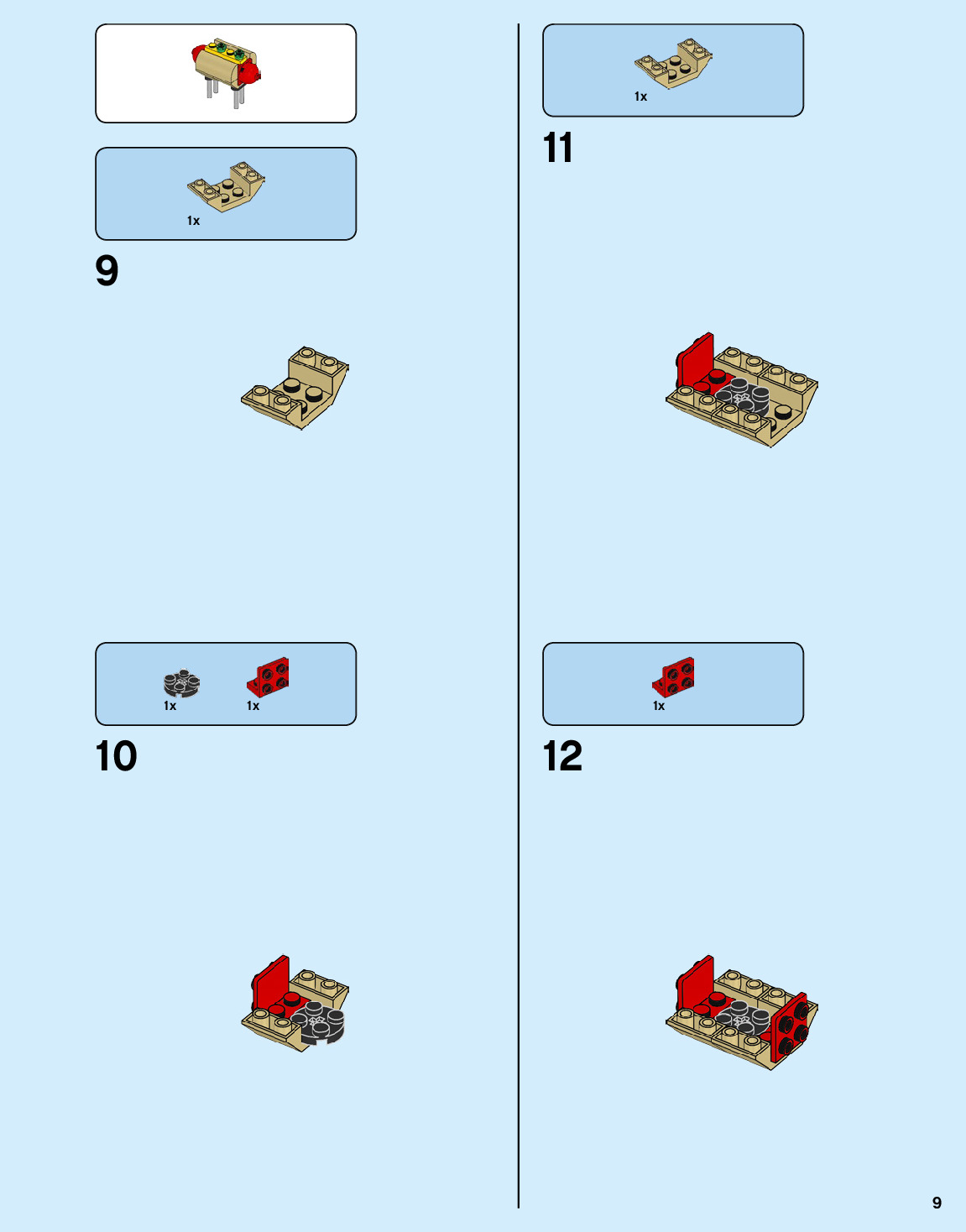 1x

9

1x 1x

10

1x

11

1x

12

9